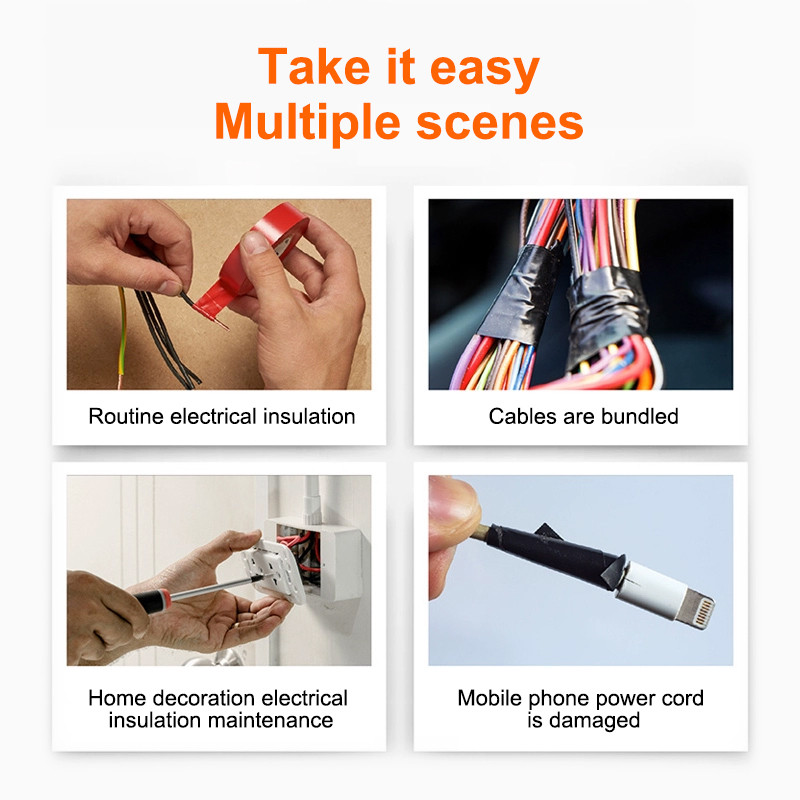 Take it easy
Multiple scenes

Routine electrical insulation

Cables are bundled

Home decoration electrical insulation maintenance

Mobile phone power cord is damaged