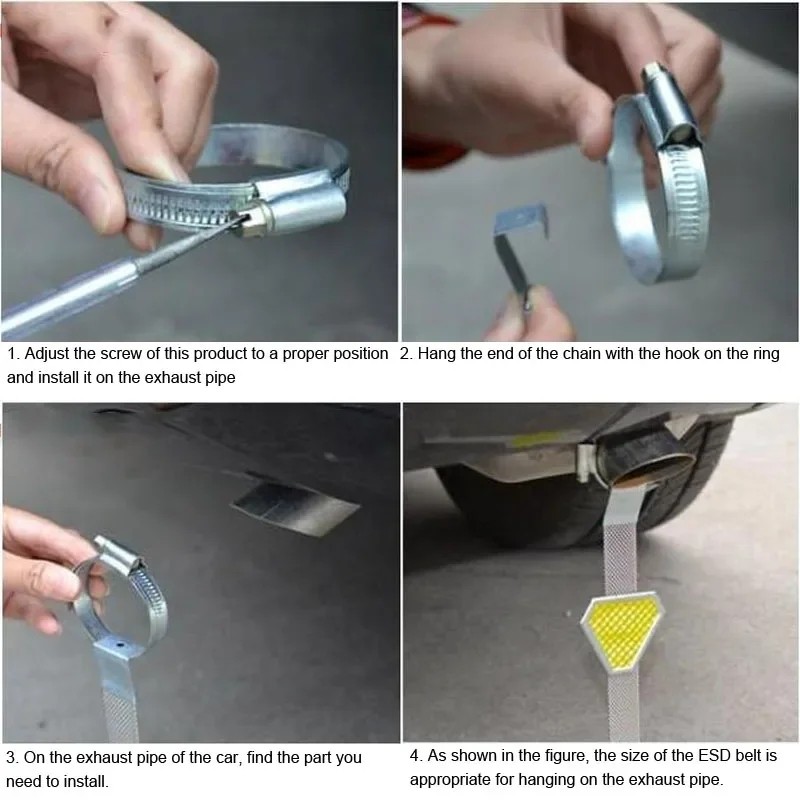 1. Adjust the screw of this product to a proper position and install it on the exhaust pipe

2. Hang the end of the chain with the hook on the ring

3. On the exhaust pipe of the car, find the part you need to install.

4. As shown in the figure, the size of the ESD belt is appropriate for hanging on the exhaust pipe.