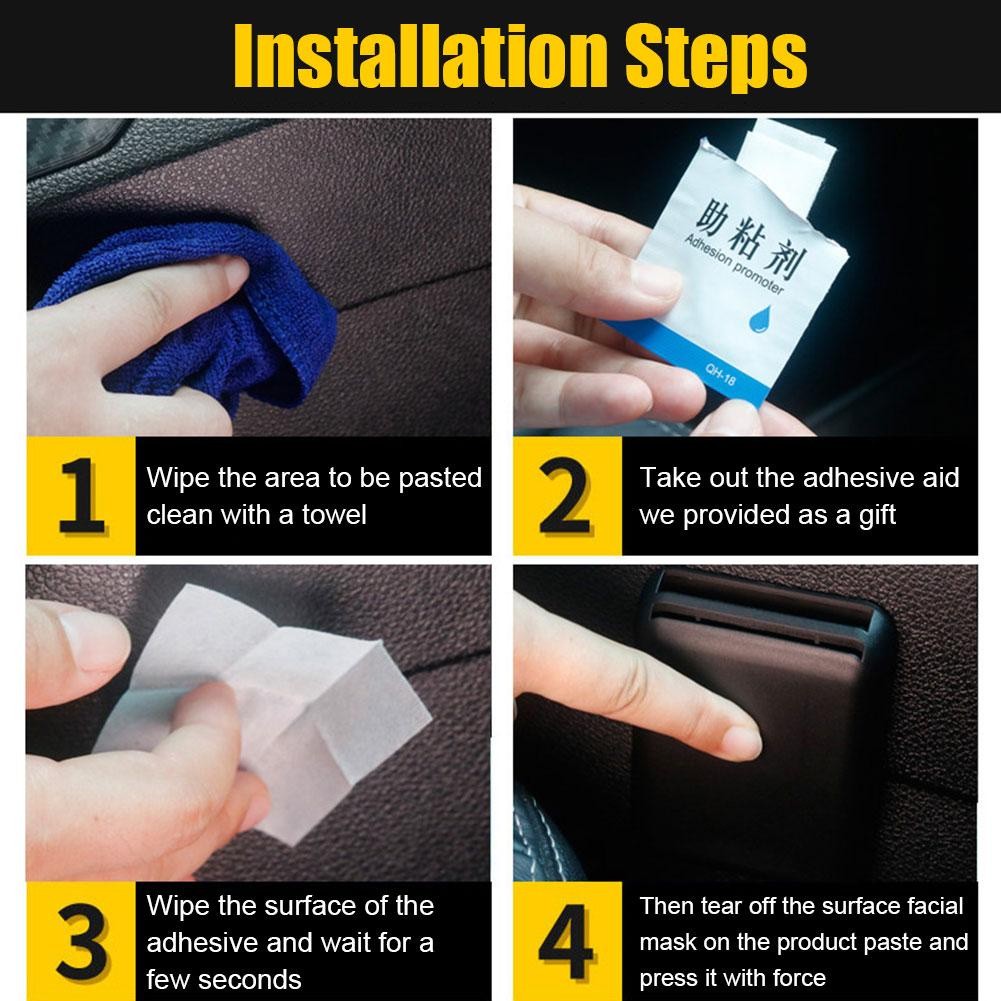 Installation Steps

助粘剂
Adhesion promoter
QH-18

1 Wipe the area to be pasted clean with a towel

2 Take out the adhesive aid we provided as a gift

3 Wipe the surface of the adhesive and wait for a few seconds

4 Then tear off the surface facial mask on the product paste and press it with force