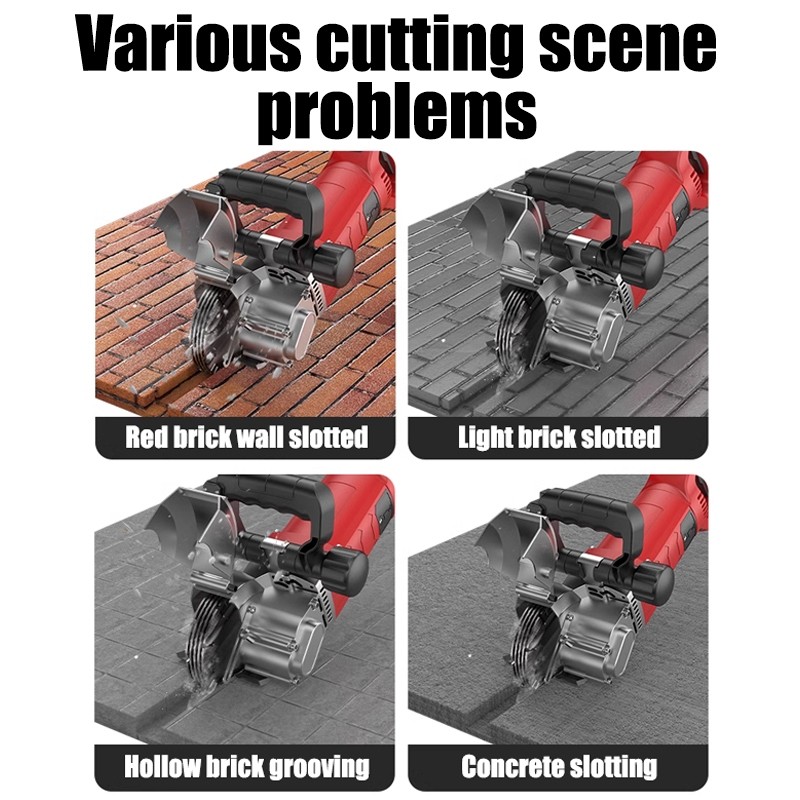 Various cutting scene problems

Red brick wall slotted

Light brick slotted

Hollow brick grooving

Concrete slotting