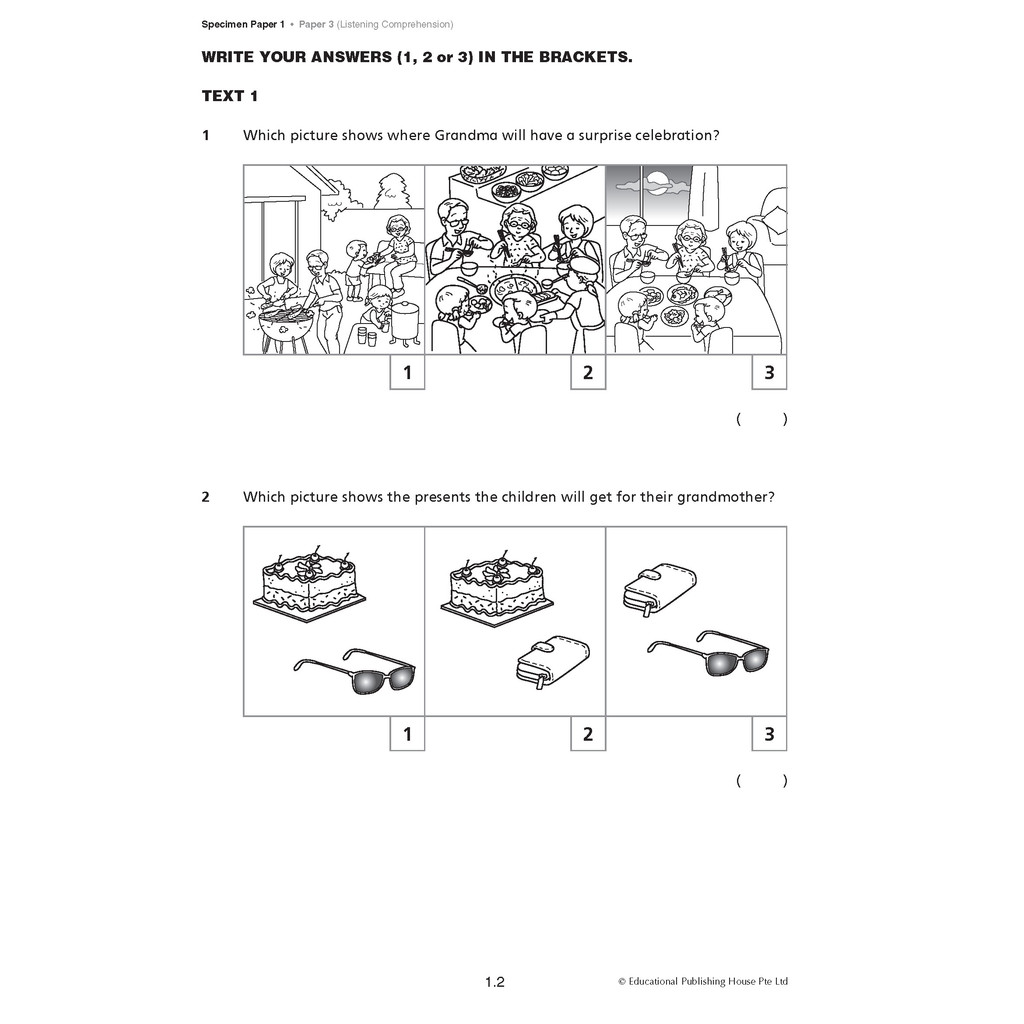 Specimen Paper 1 • Paper 3 (Listening Comprehension)

WRITE YOUR ANSWERS (1, 2 or 3) IN THE BRACKETS.

TEXT 1

1 Which picture shows where Grandma will have a surprise celebration?

1 2 3

( )

2 Which picture shows the presents the children will get for their grandmother?

1 2 3

( )

1.2 © Educational Publishing House Pte Ltd