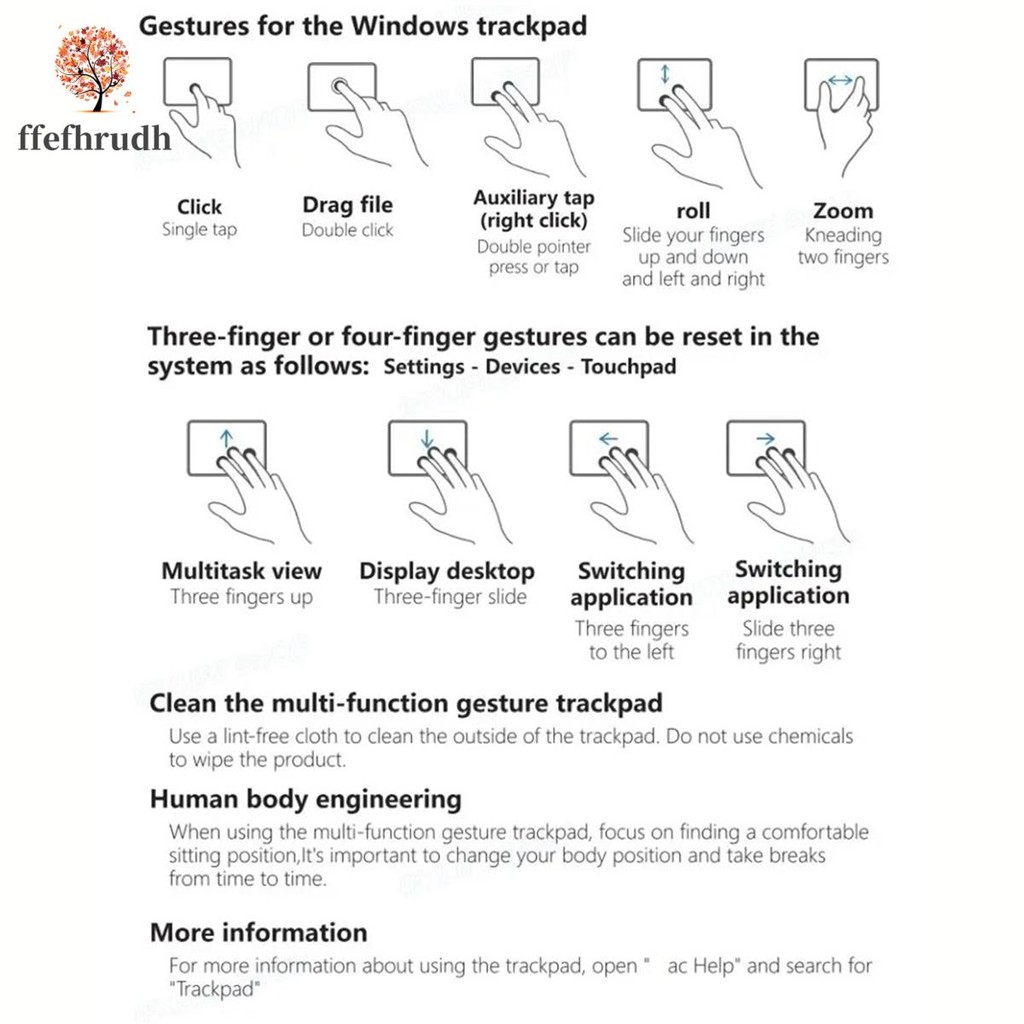 ffefhrudh

Gestures for the Windows trackpad

Click
Single tap

Drag file
Double click

Auxiliary tap (right click)
Double pointer press or tap

roll
Slide your fingers up and down and left and right

Zoom
Kneading two fingers

Three-finger or four-finger gestures can be reset in the system as follows: Settings - Devices - Touchpad

Multitask view
Three fingers up

Display desktop
Three-finger slide

Switching application
Three fingers to the left

Switching application
Slide three fingers right

Clean the multi-function gesture trackpad
Use a lint-free cloth to clean the outside of the trackpad. Do not use chemicals to wipe the product.

Human body engineering
When using the multi-function gesture trackpad, focus on finding a comfortable sitting position,It's important to change your body position and take breaks from time to time.

More information
For more information about using the trackpad, open " ac Help" and search for "Trackpad"