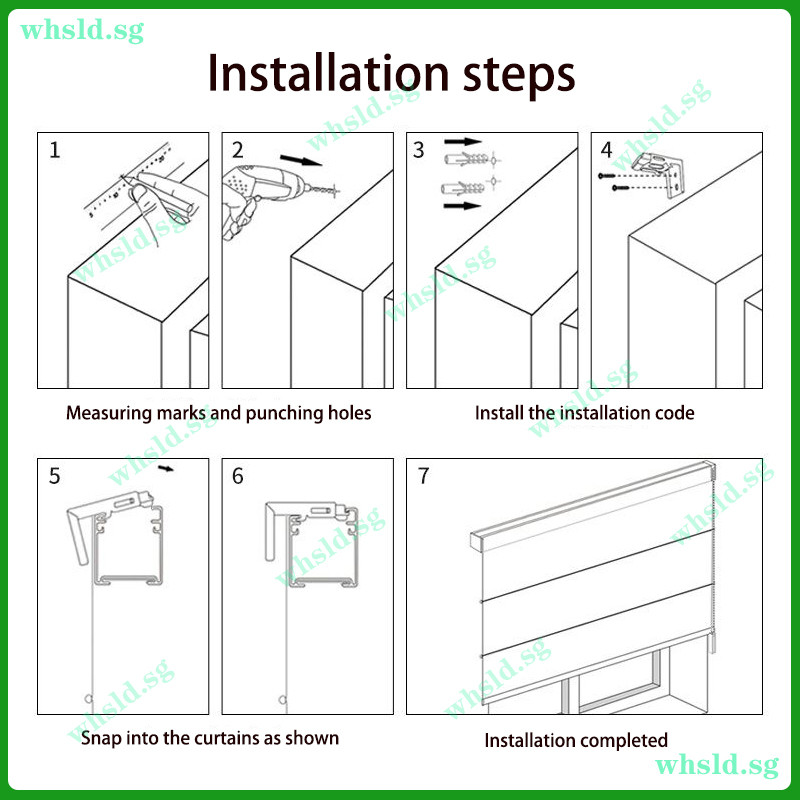 whsld.sg

Installation steps

1

2

3

4

Measuring marks and punching holes

Install the installation code

5

6

7

Snap into the curtains as shown

Installation completed

whsld.sg