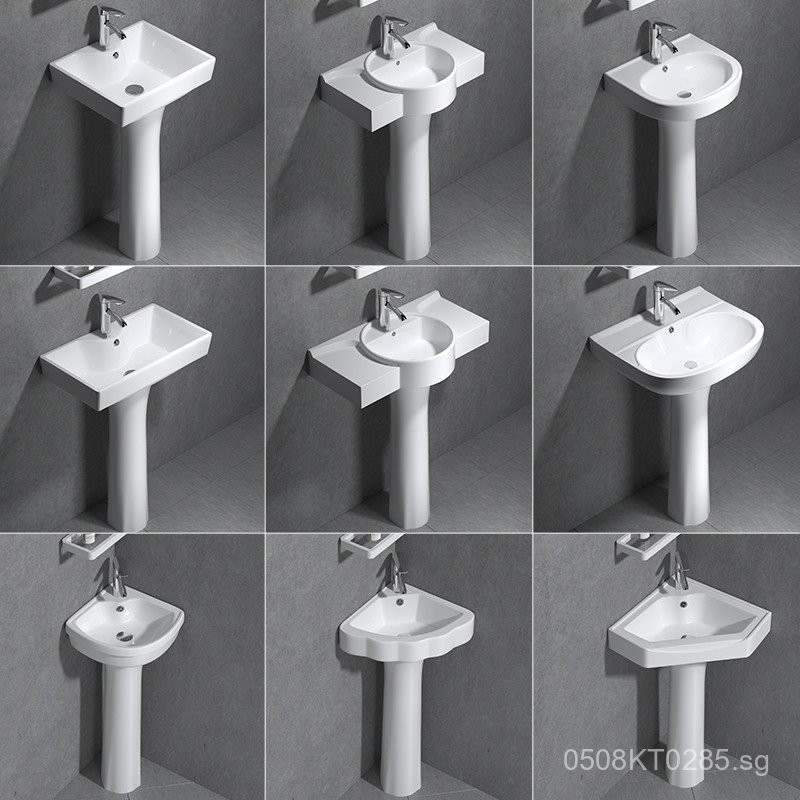 0508KT0285.sg