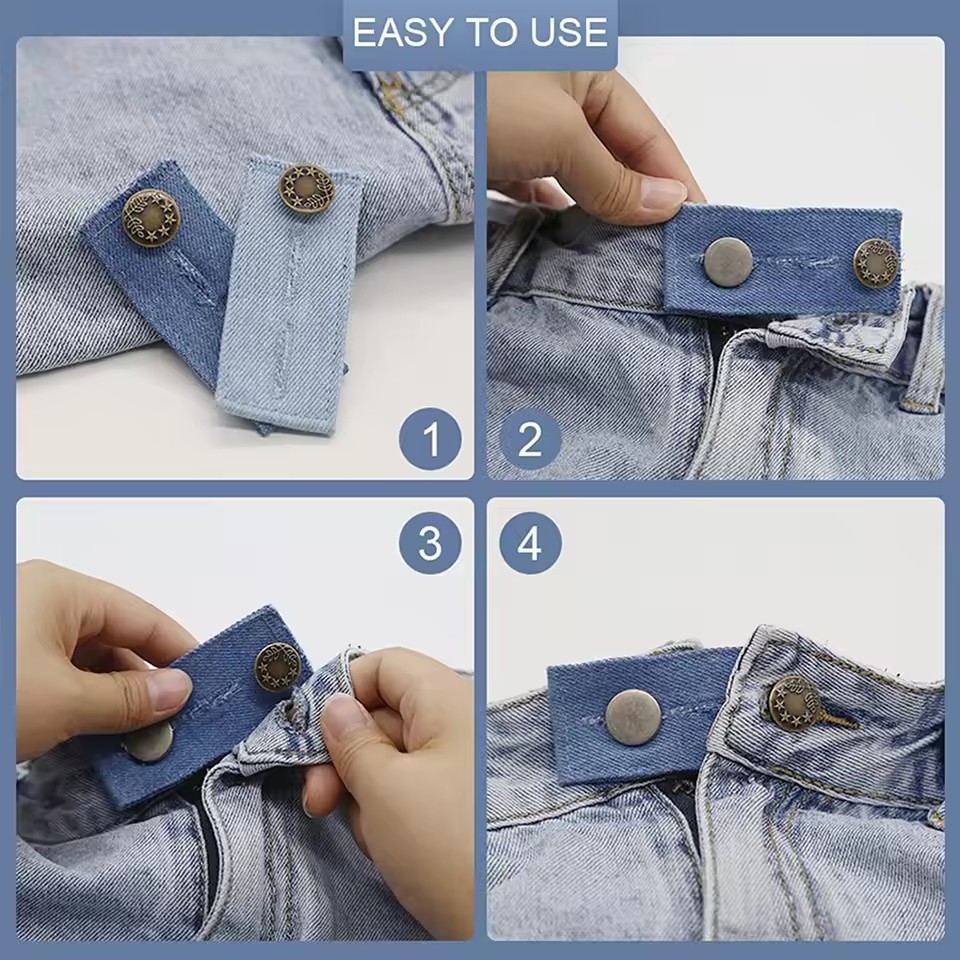 EASY TO USE

1

2

3

4