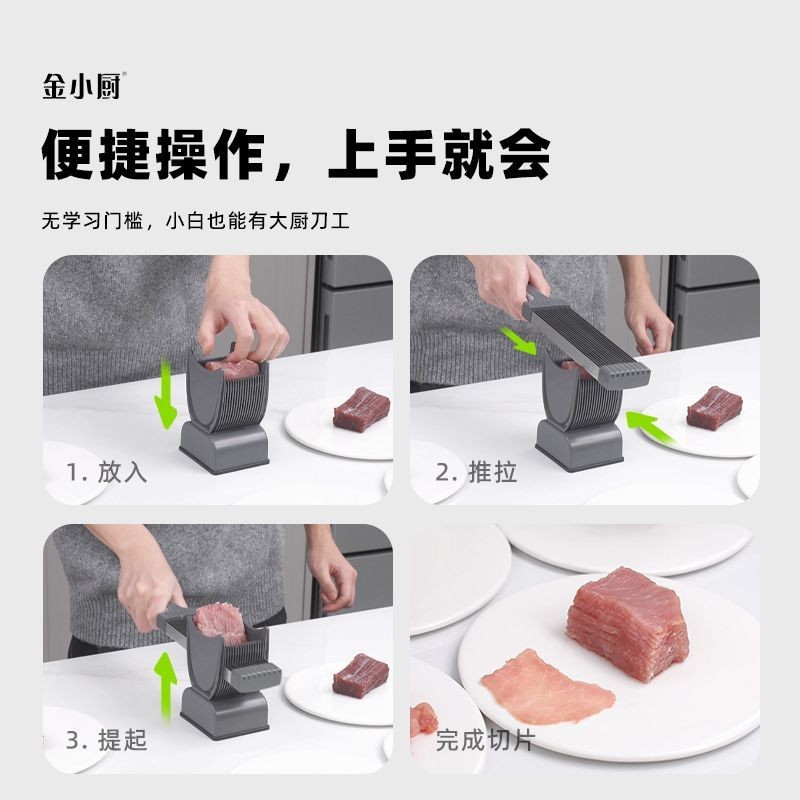 金小厨®

便捷操作，上手就会

无学习门槛，小白也能有大厨刀工

1. 放入

2. 推拉

3. 提起

完成切片