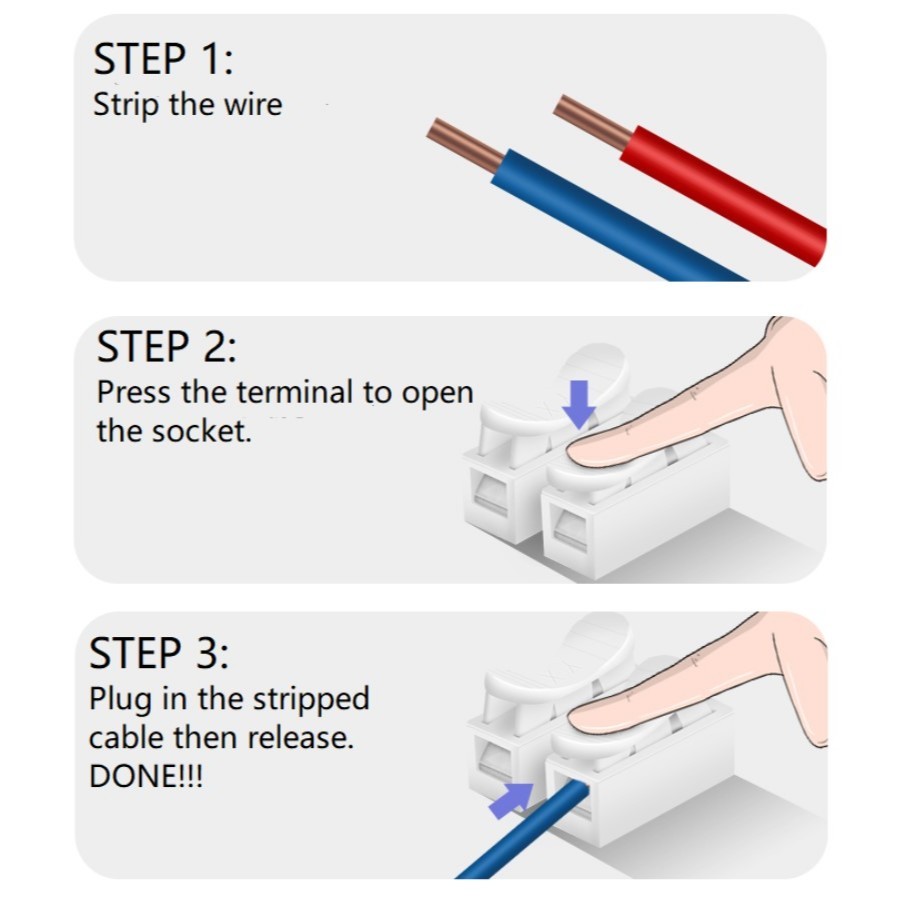 STEP 1:
Strip the wire

STEP 2:
Press the terminal to open the socket.

STEP 3:
Plug in the stripped cable then release.
DONE!!!