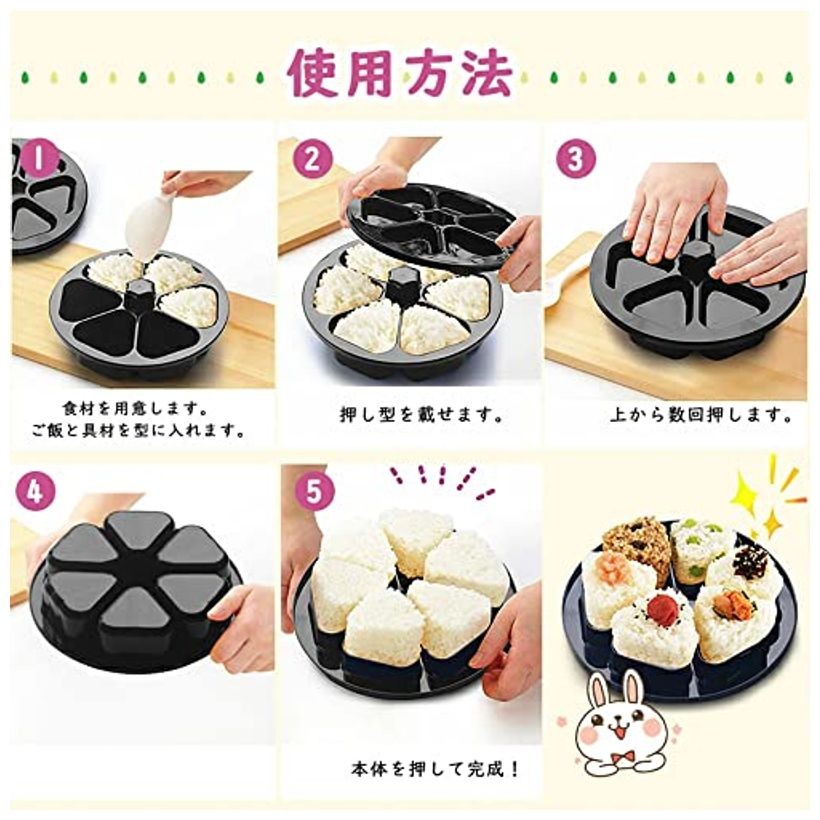 使用方法

1

食材を用意します。
ご飯と具材を型に入れます。

2

押し型を載せます。

3

上から数回押します。

4

5

本体を押して完成！