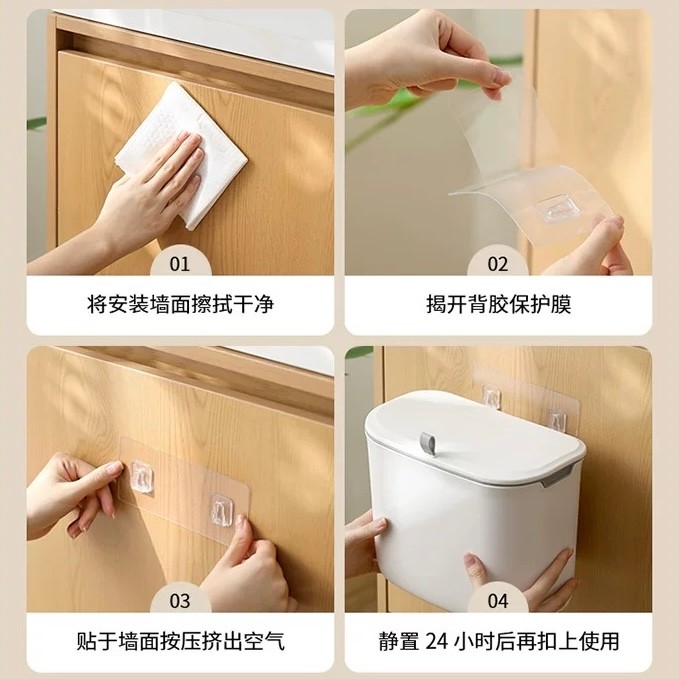 01

将安装墙面擦拭干净

02

揭开背胶保护膜

03

贴于墙面按压挤出空气

04

静置 24 小时后再扣上使用