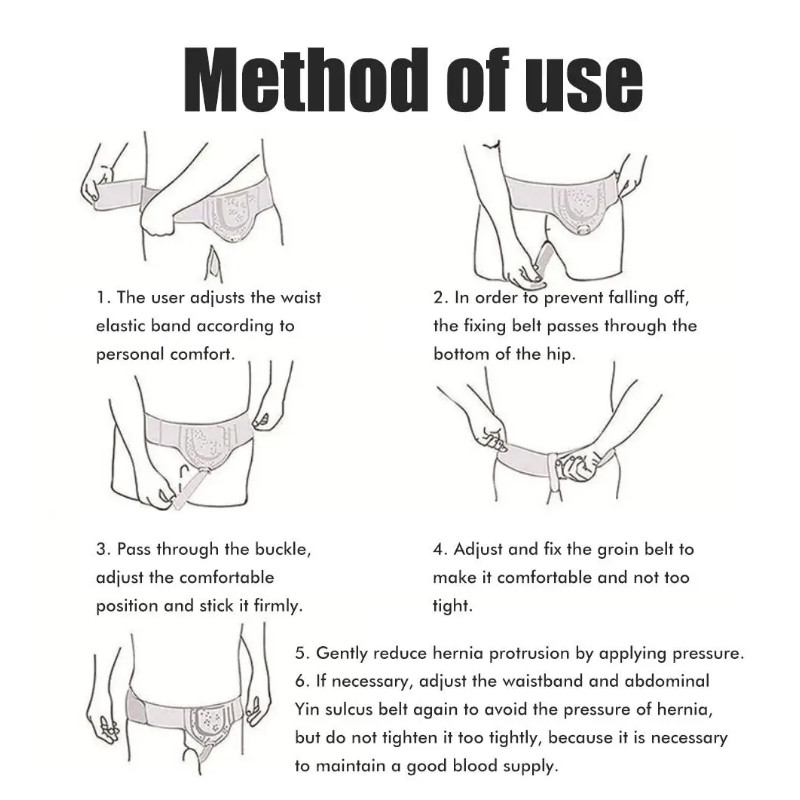 Method of use

1. The user adjusts the waist elastic band according to personal comfort.

2. In order to prevent falling off, the fixing belt passes through the bottom of the hip.

3. Pass through the buckle, adjust the comfortable position and stick it firmly.

4. Adjust and fix the groin belt to make it comfortable and not too tight.

5. Gently reduce hernia protrusion by applying pressure.
6. If necessary, adjust the waistband and abdominal Yin sulcus belt again to avoid the pressure of hernia, but do not tighten it too tightly, because it is necessary to maintain a good blood supply.