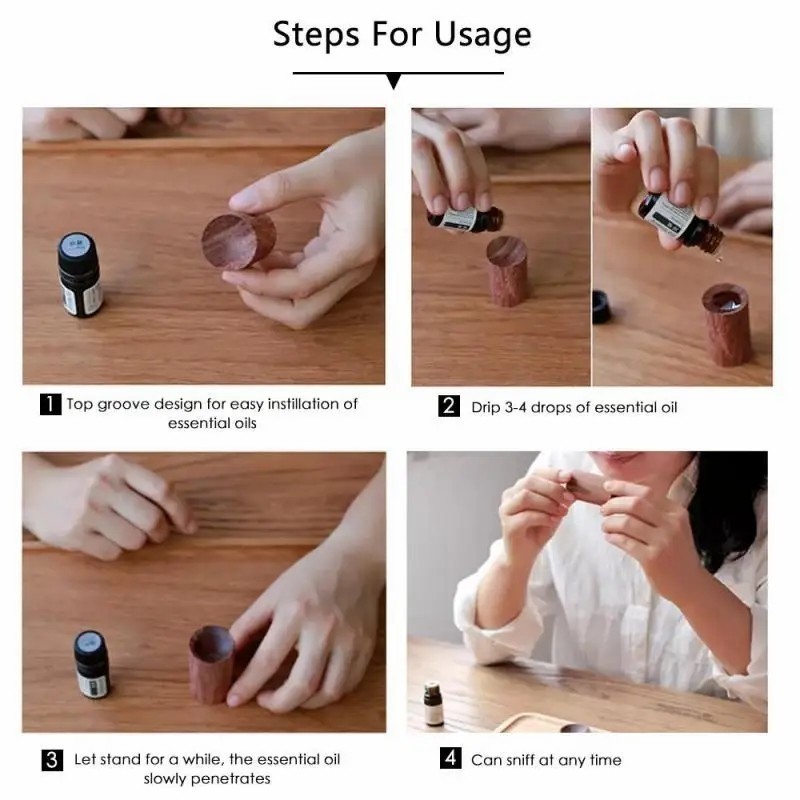 Steps For Usage

1 Top groove design for easy instillation of essential oils

2 Drip 3-4 drops of essential oil

3 Let stand for a while, the essential oil slowly penetrates

4 Can sniff at any time