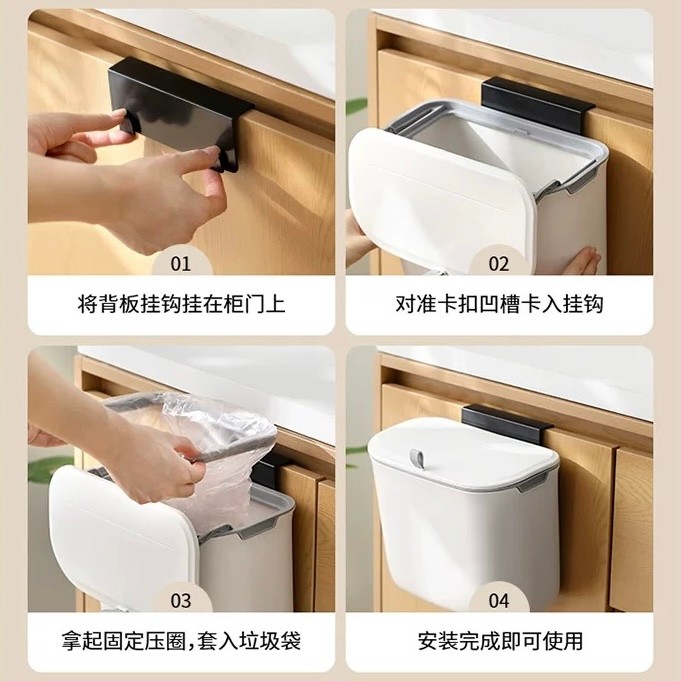 01

将背板挂钩挂在柜门上

02

对准卡扣凹槽卡入挂钩

03

拿起固定压圈，套入垃圾袋

04

安装完成即可使用