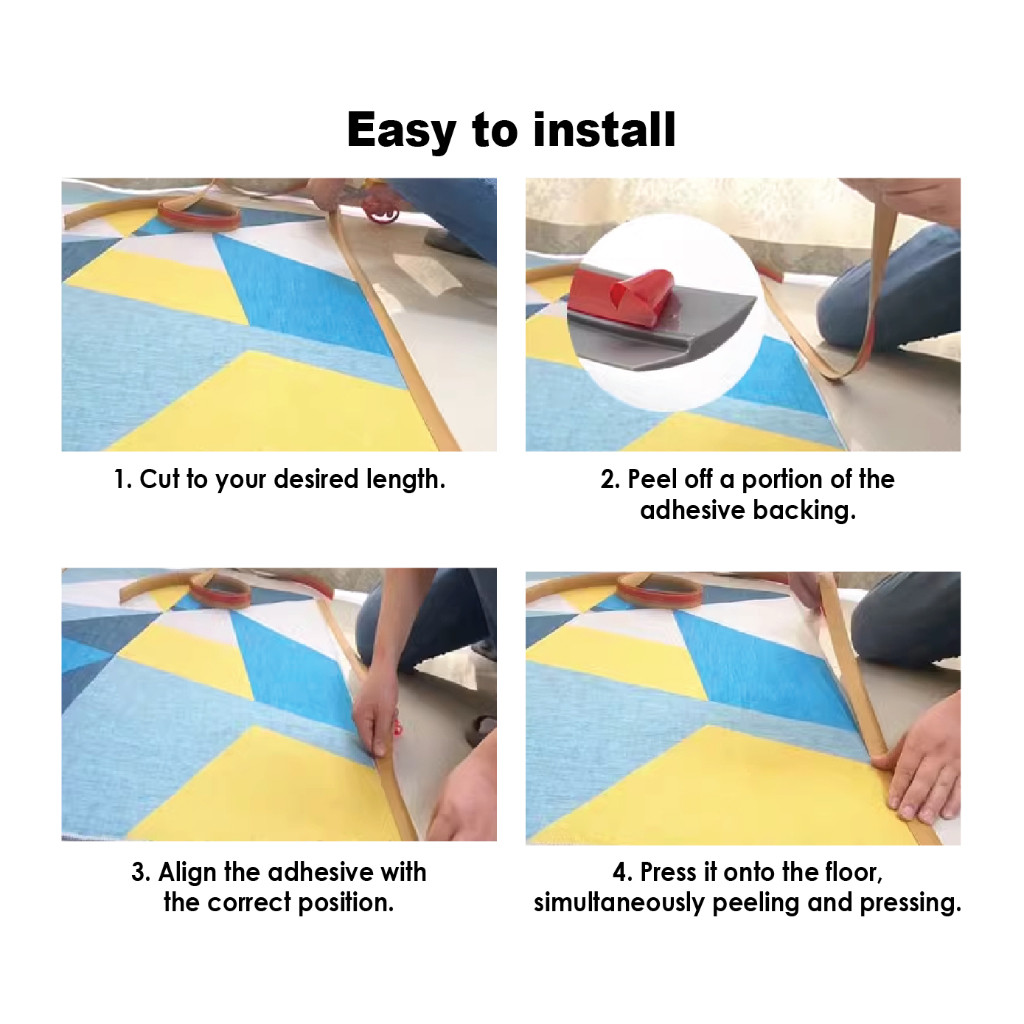 Easy to install

1. Cut to your desired length.

2. Peel off a portion of the adhesive backing.

3. Align the adhesive with the correct position.

4. Press it onto the floor, simultaneously peeling and pressing.