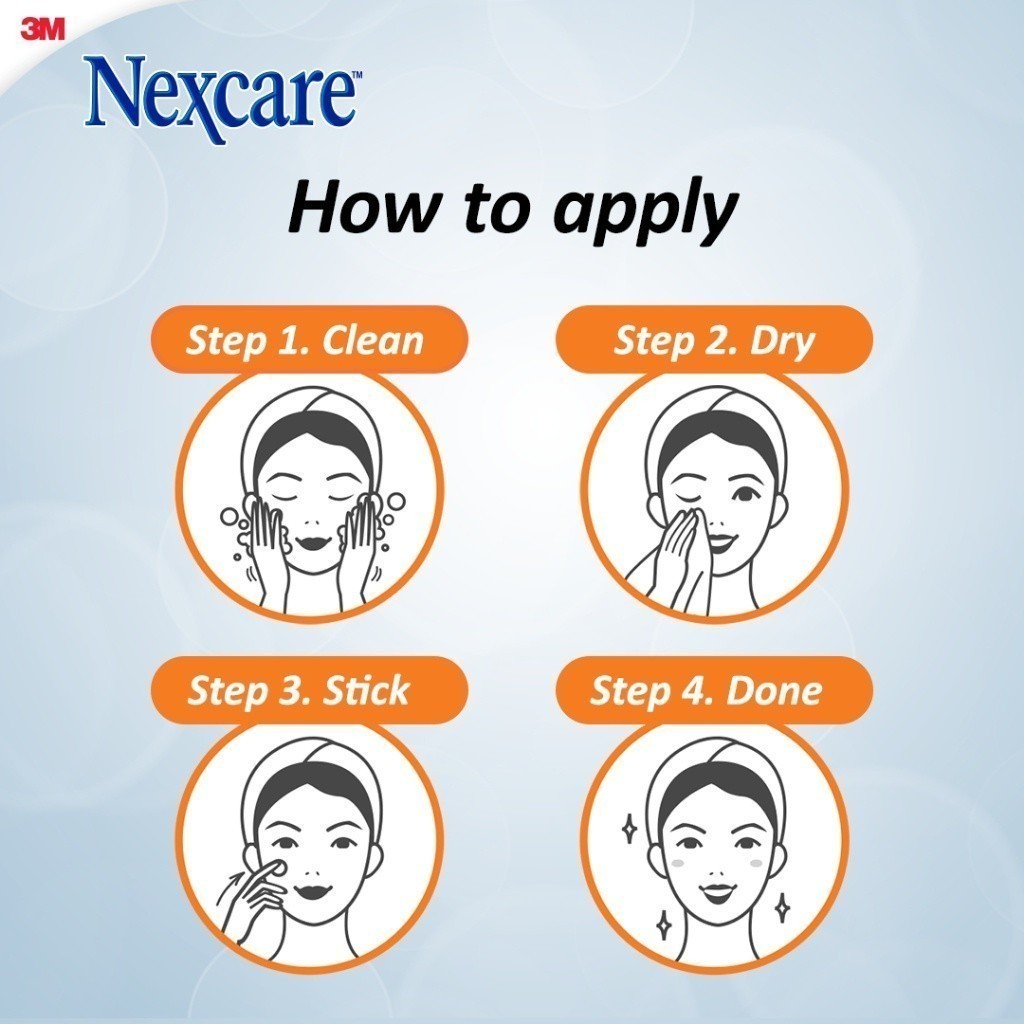 3M
Nexcare™

How to apply

Step 1. Clean

Step 2. Dry

Step 3. Stick

Step 4. Done