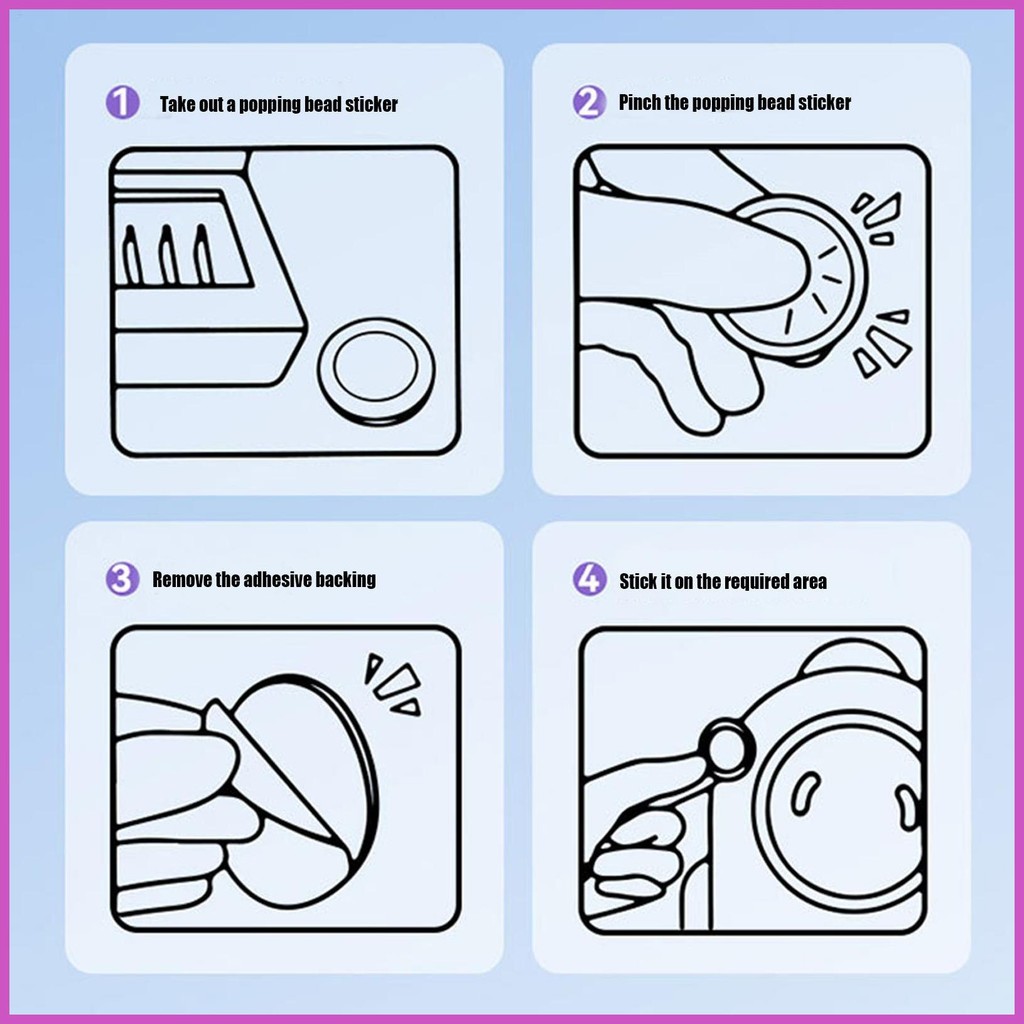 1 Take out a popping bead sticker

2 Pinch the popping bead sticker

3 Remove the adhesive backing

4 Stick it on the required area