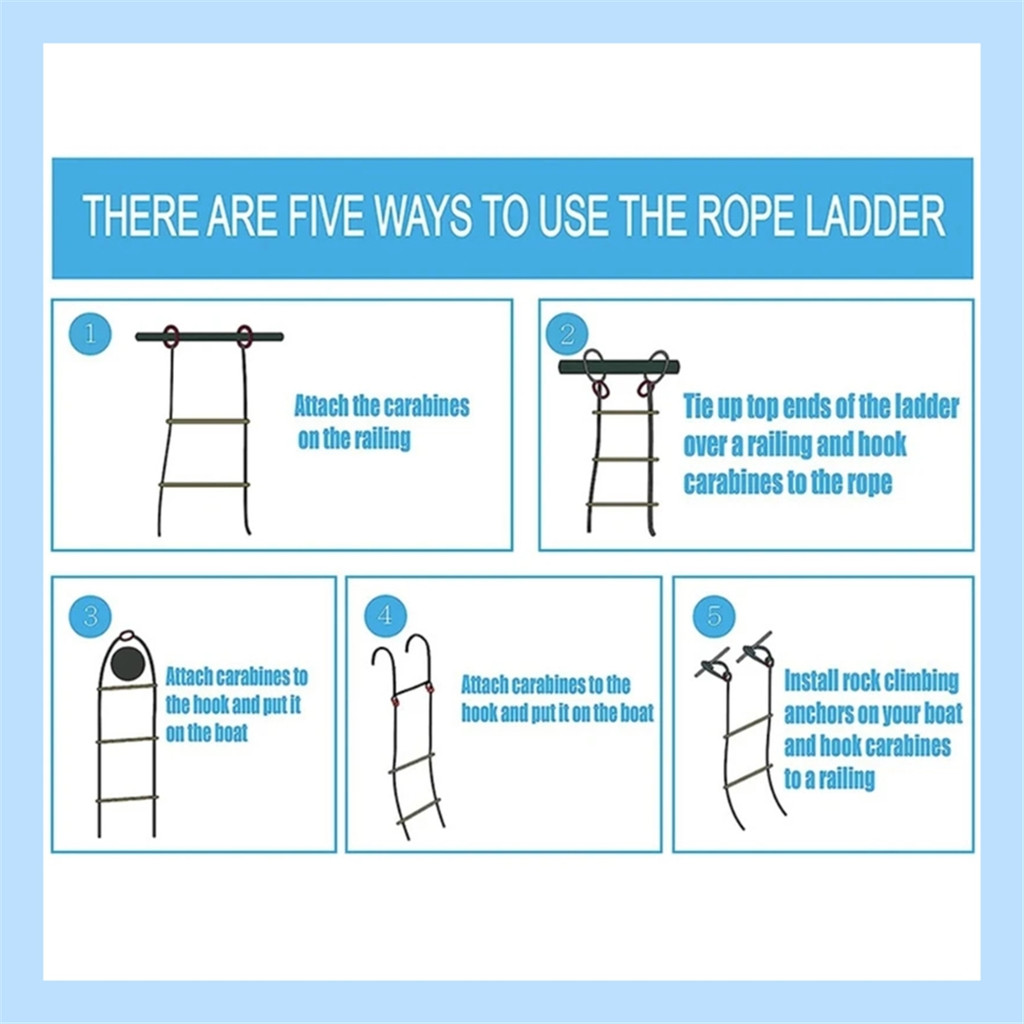 THERE ARE FIVE WAYS TO USE THE ROPE LADDER

1

Attach the carabines on the railing

2

Tie up top ends of the ladder over a railing and hook carabines to the rope

3

Attach carabines to the hook and put it on the boat

4

Attach carabines to the hook and put it on the boat

5

Install rock climbing anchors on your boat and hook carabines to a railing