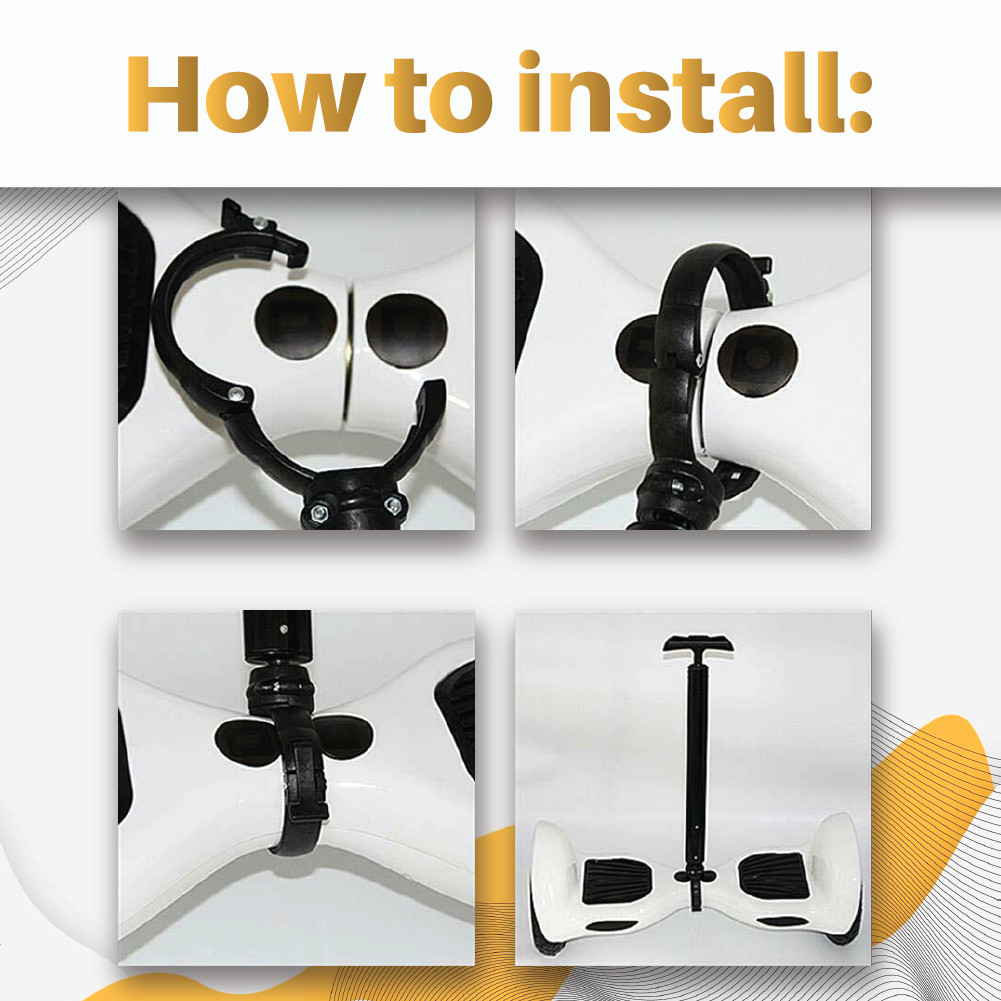 How to install: