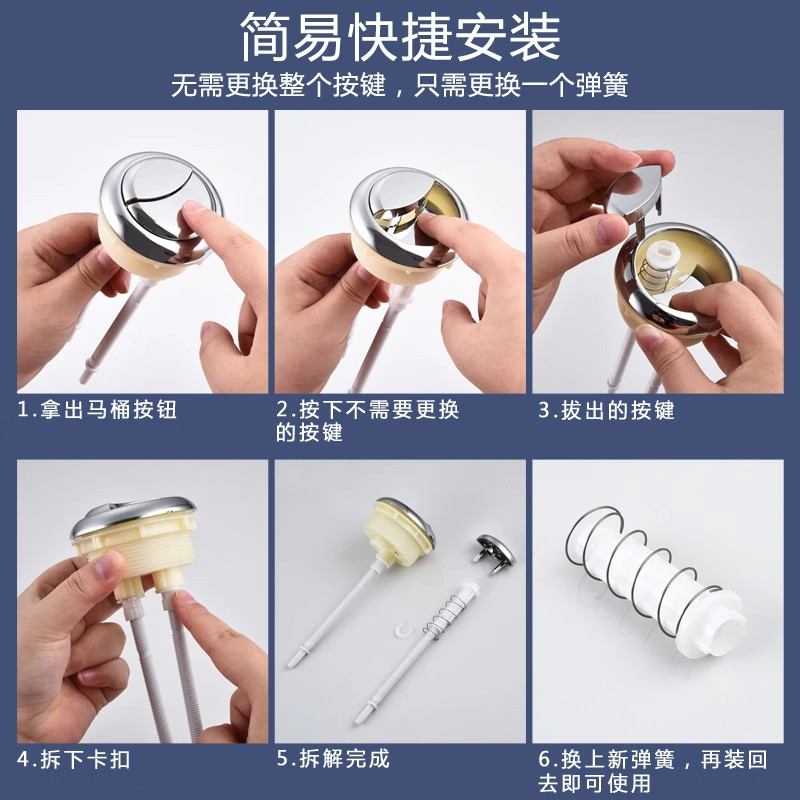 简易快捷安装

无需更换整个按键，只需更换一个弹簧

1.拿出马桶按钮

2.按下不需要更换的按键

3.拔出的按键

4.拆下卡扣

5.拆解完成

6.换上新弹簧，再装回去即可使用