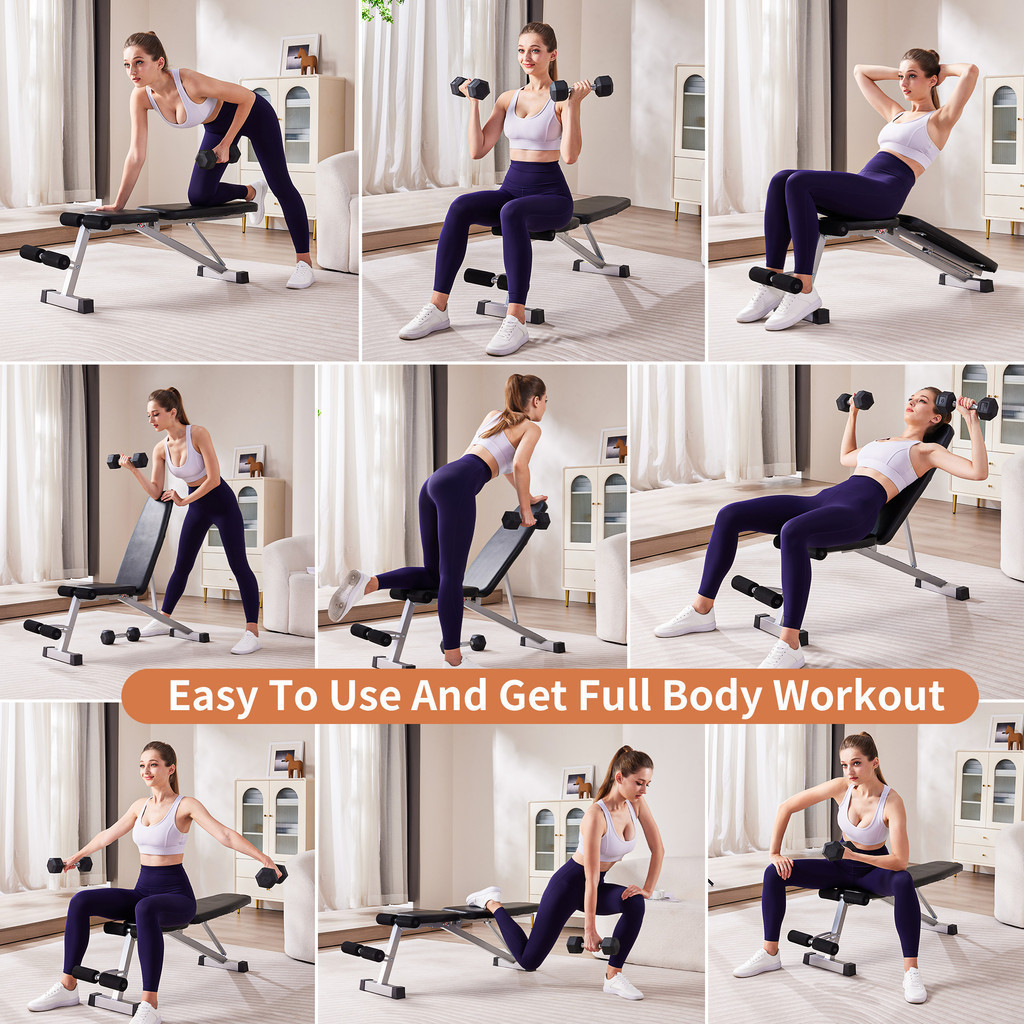 Easy To Use And Get Full Body Workout