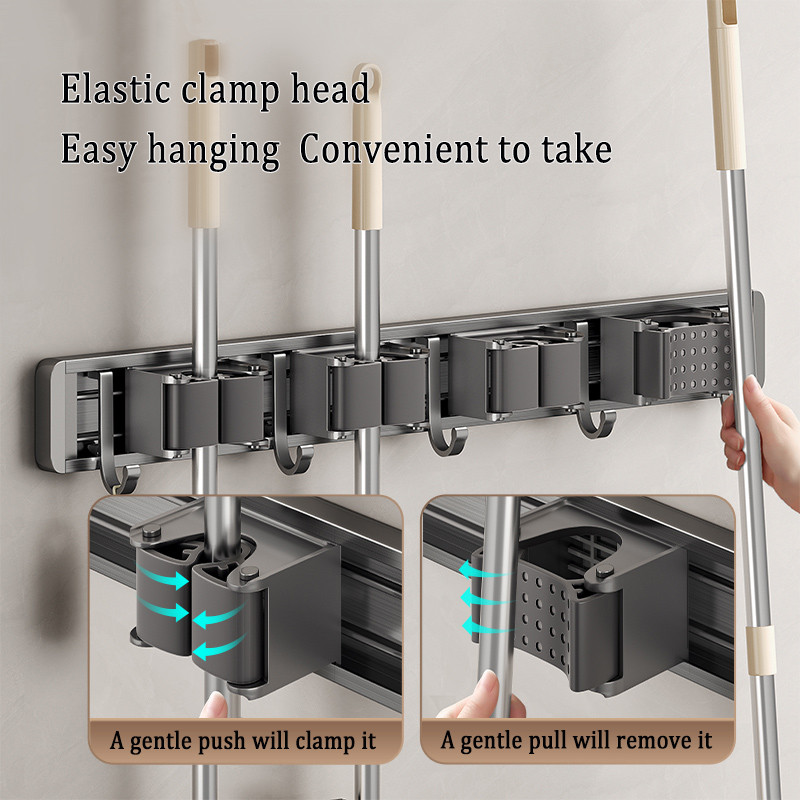 Elastic clamp head
Easy hanging Convenient to take

A gentle push will clamp it

A gentle pull will remove it