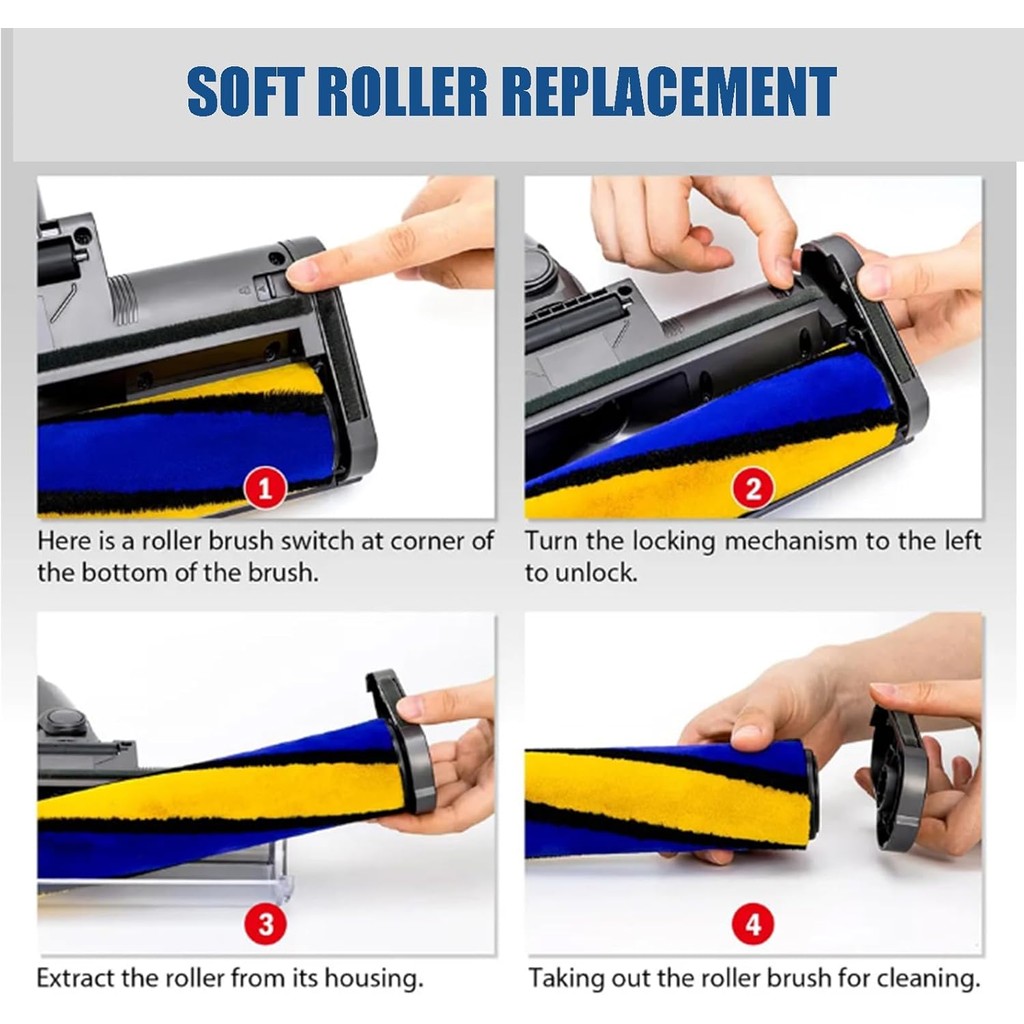 SOFT ROLLER REPLACEMENT

1

Here is a roller brush switch at corner of the bottom of the brush.

2

Turn the locking mechanism to the left to unlock.

3

Extract the roller from its housing.

4

Taking out the roller brush for cleaning.