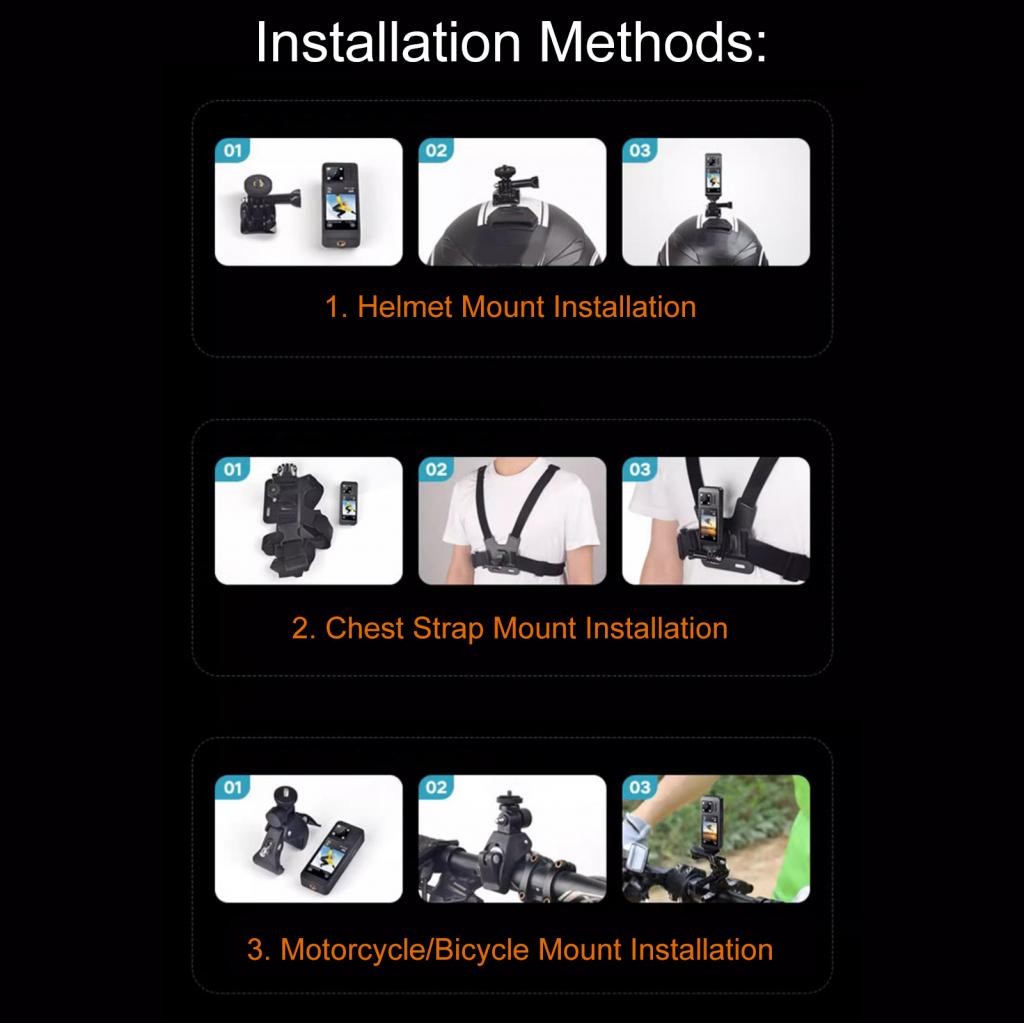 Installation Methods:

01 02 03

1. Helmet Mount Installation

01 02 03

2. Chest Strap Mount Installation

01 02 03

3. Motorcycle/Bicycle Mount Installation