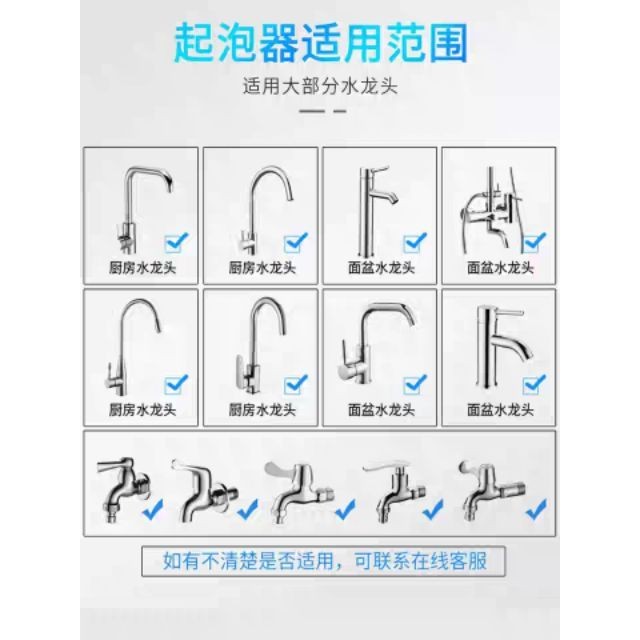 起泡器适用范围

适用大部分水龙头

厨房水龙头

厨房水龙头

面盆水龙头

面盆水龙头

厨房水龙头

厨房水龙头

面盆水龙头

面盆水龙头

如有不清楚是否适用，可联系在线客服