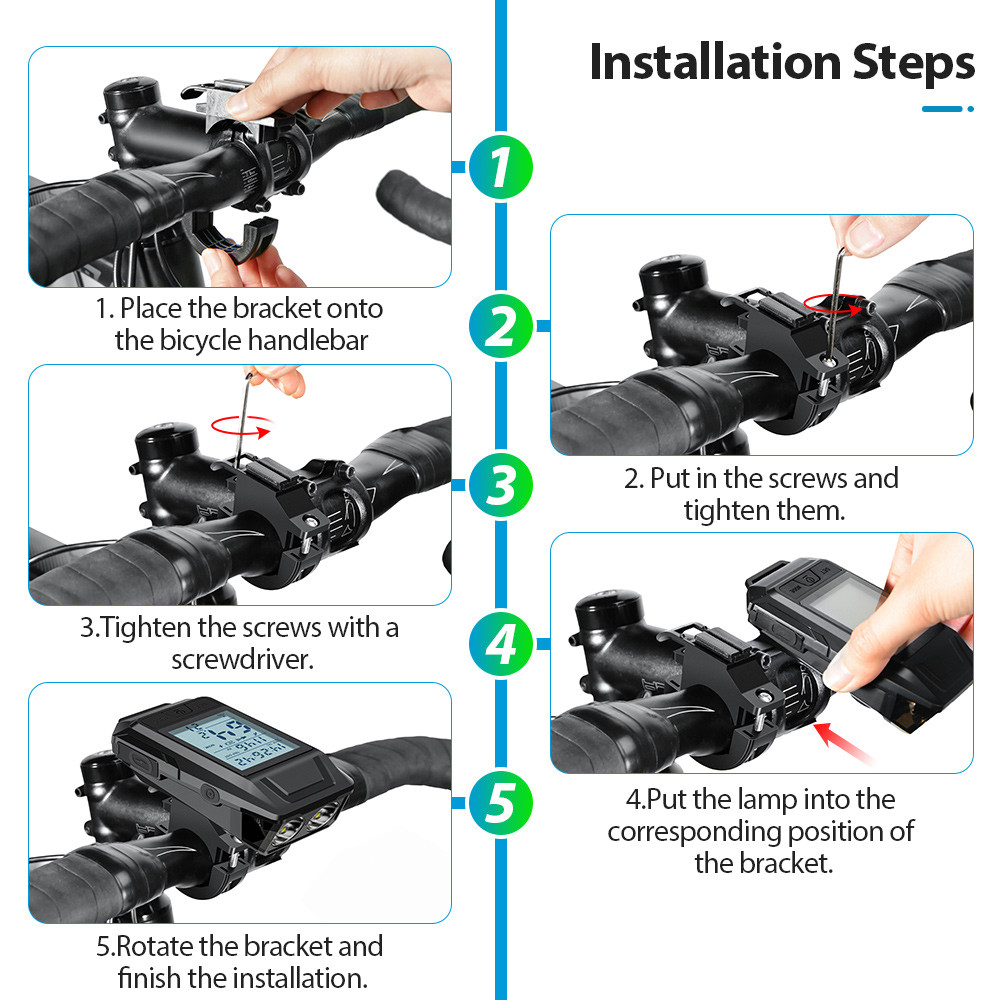 Installation Steps

1

1. Place the bracket onto the bicycle handlebar

2

2. Put in the screws and tighten them.

3

3.Tighten the screws with a screwdriver.

4

4.Put the lamp into the corresponding position of the bracket.

5

5.Rotate the bracket and finish the installation.