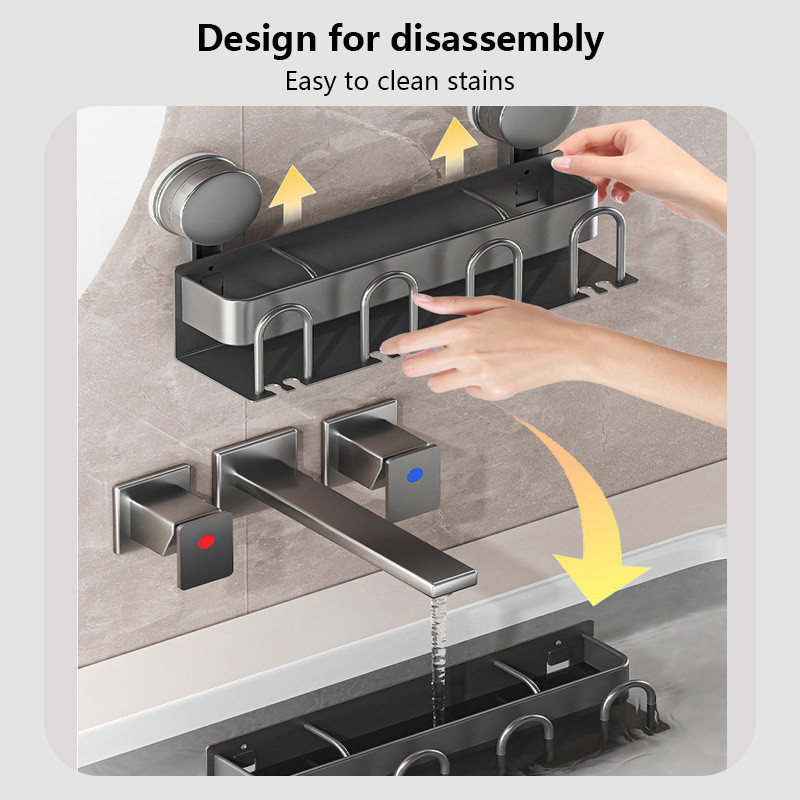 Design for disassembly

Easy to clean stains