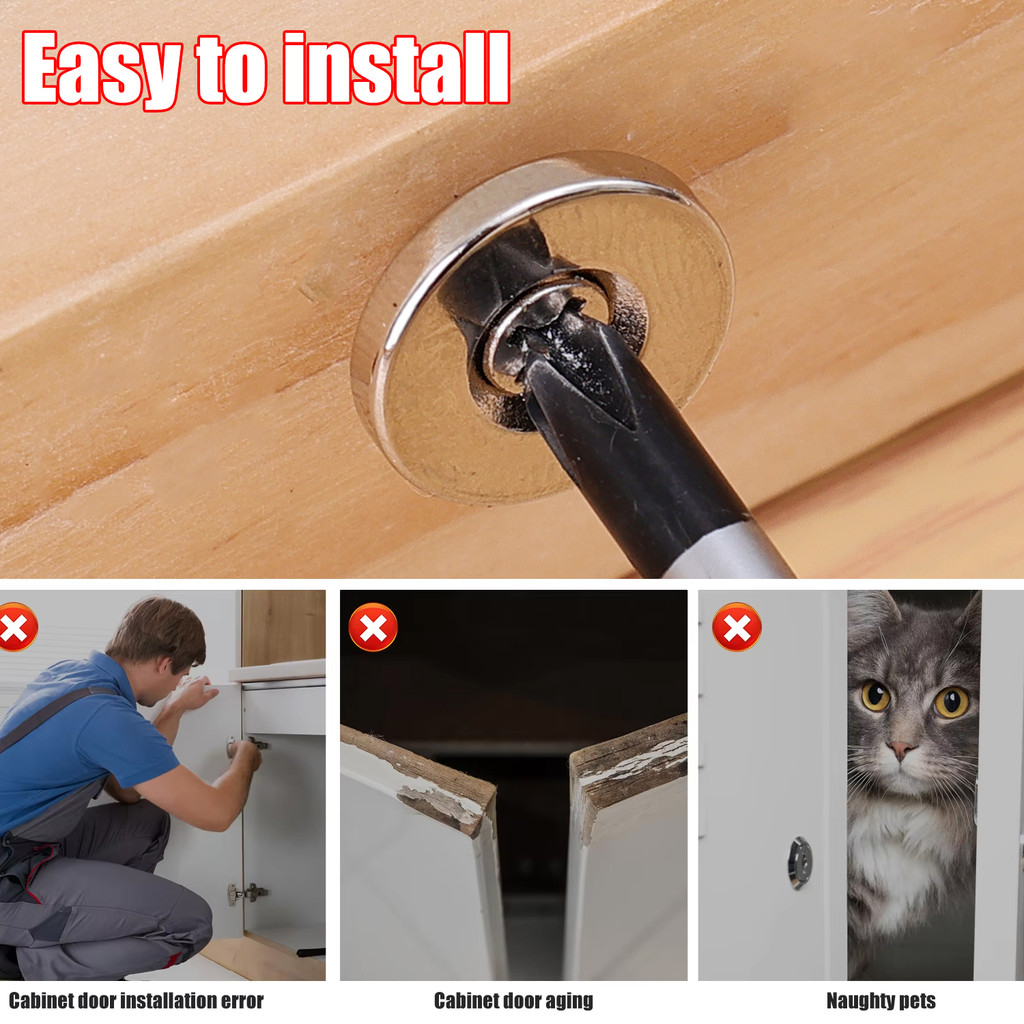 Easy to install

Cabinet door installation error

Cabinet door aging

Naughty pets