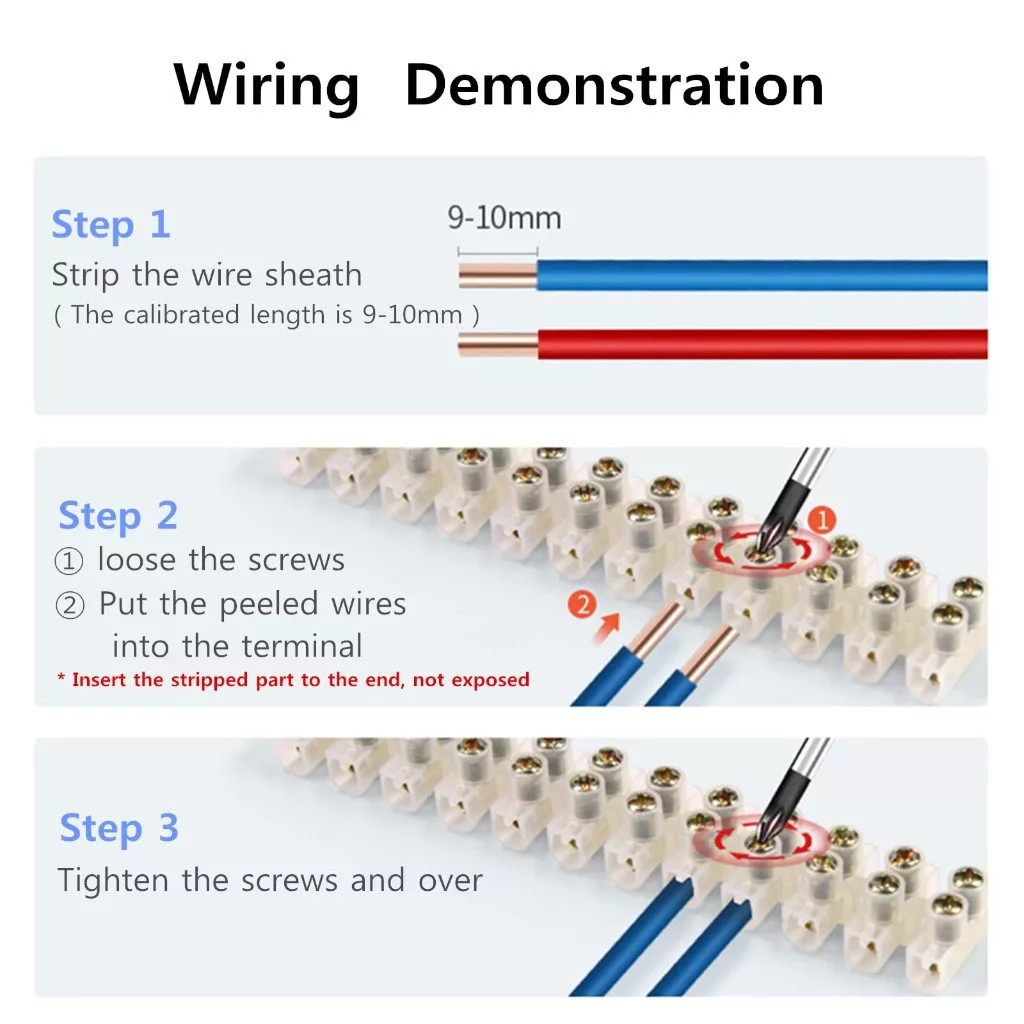 Wiring Demonstration

Step 1
Strip the wire sheath
( The calibrated length is 9-10mm )

9-10mm

Step 2
① loose the screws
② Put the peeled wires into the terminal
* Insert the stripped part to the end, not exposed

1

2

Step 3
Tighten the screws and over