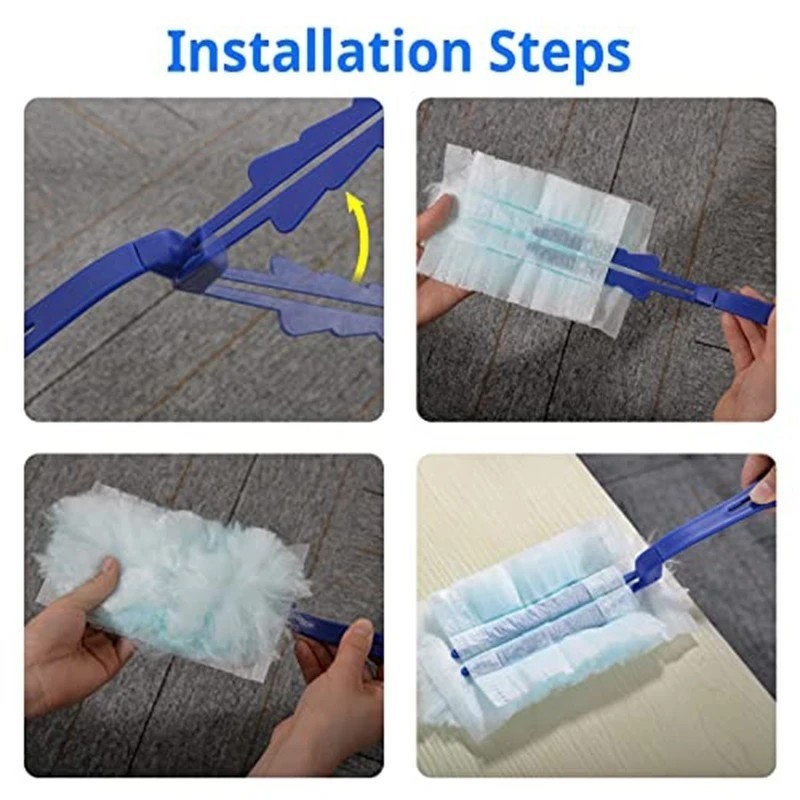 Installation Steps