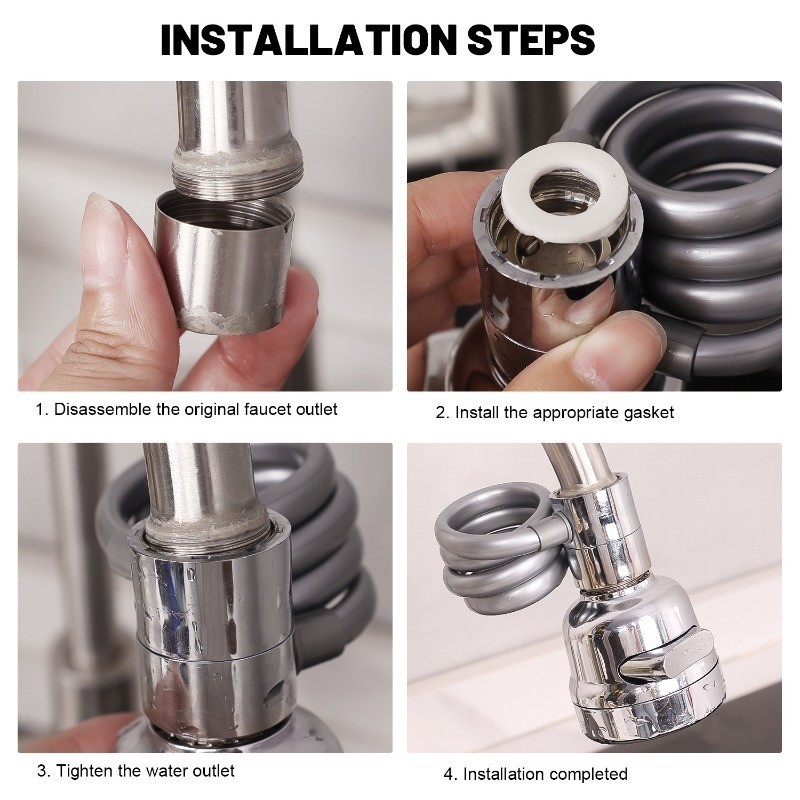 INSTALLATION STEPS

1. Disassemble the original faucet outlet

2. Install the appropriate gasket

3. Tighten the water outlet

4. Installation completed