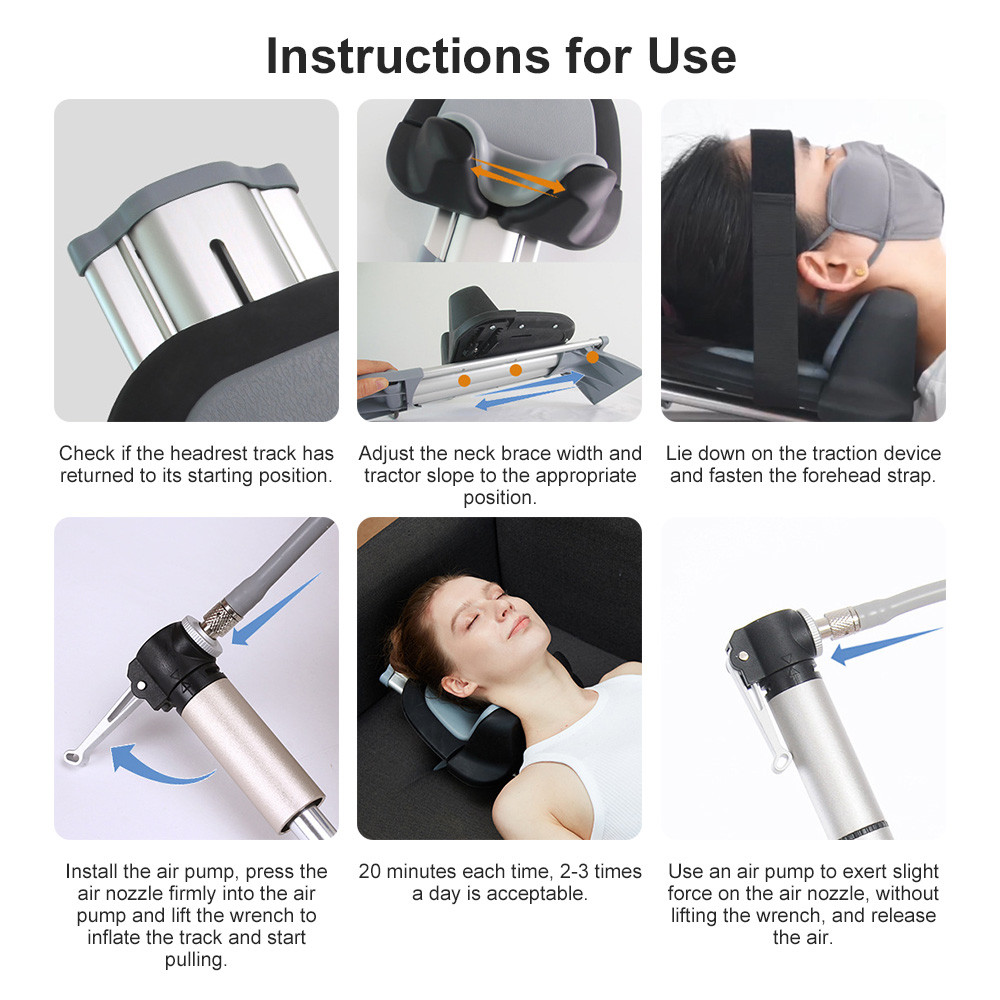 Instructions for Use

Check if the headrest track has returned to its starting position.

Adjust the neck brace width and tractor slope to the appropriate position.

Lie down on the traction device and fasten the forehead strap.

Install the air pump, press the air nozzle firmly into the air pump and lift the wrench to inflate the track and start pulling.

20 minutes each time, 2-3 times a day is acceptable.

Use an air pump to exert slight force on the air nozzle, without lifting the wrench, and release the air.