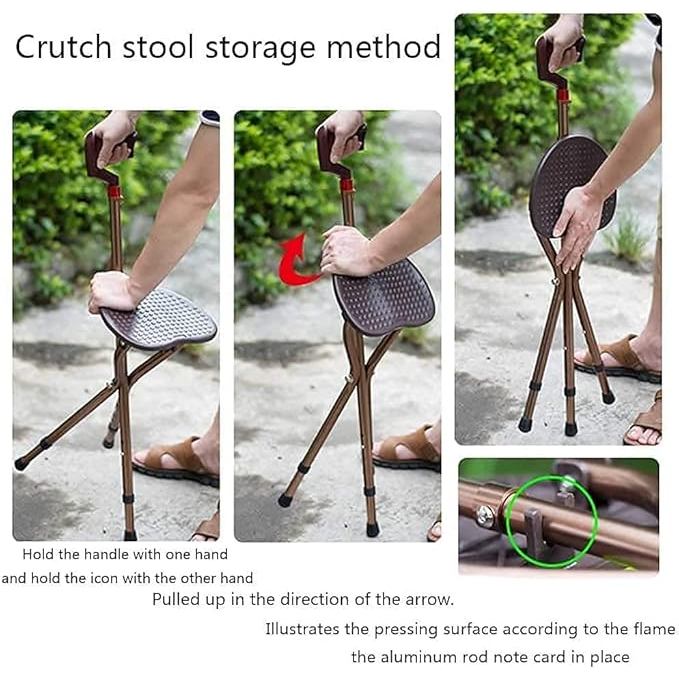 Crutch stool storage method

Hold the handle with one hand

and hold the icon with the other hand

Pulled up in the direction of the arrow.

Illustrates the pressing surface according to the flame

the aluminum rod note card in place