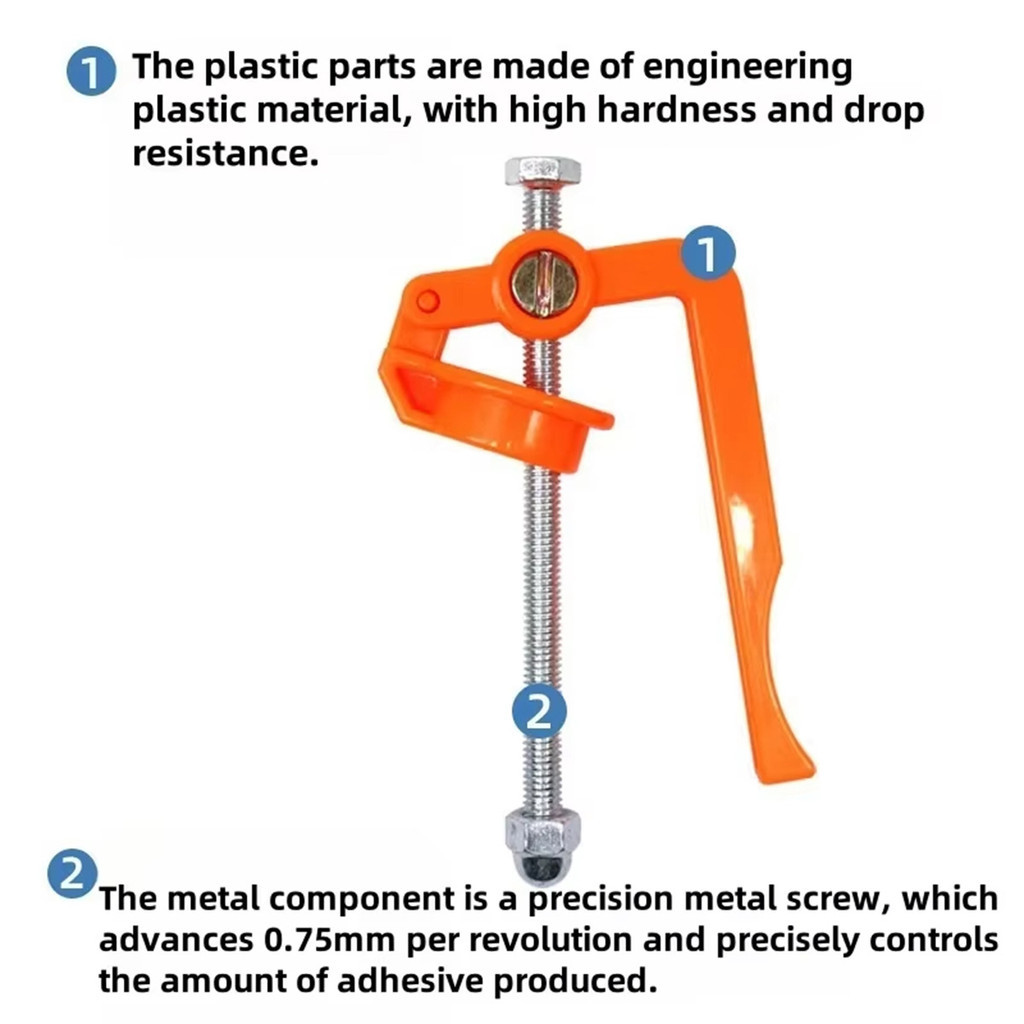 1 The plastic parts are made of engineering plastic material, with high hardness and drop resistance.

1

2

2 The metal component is a precision metal screw, which advances 0.75mm per revolution and precisely controls the amount of adhesive produced.