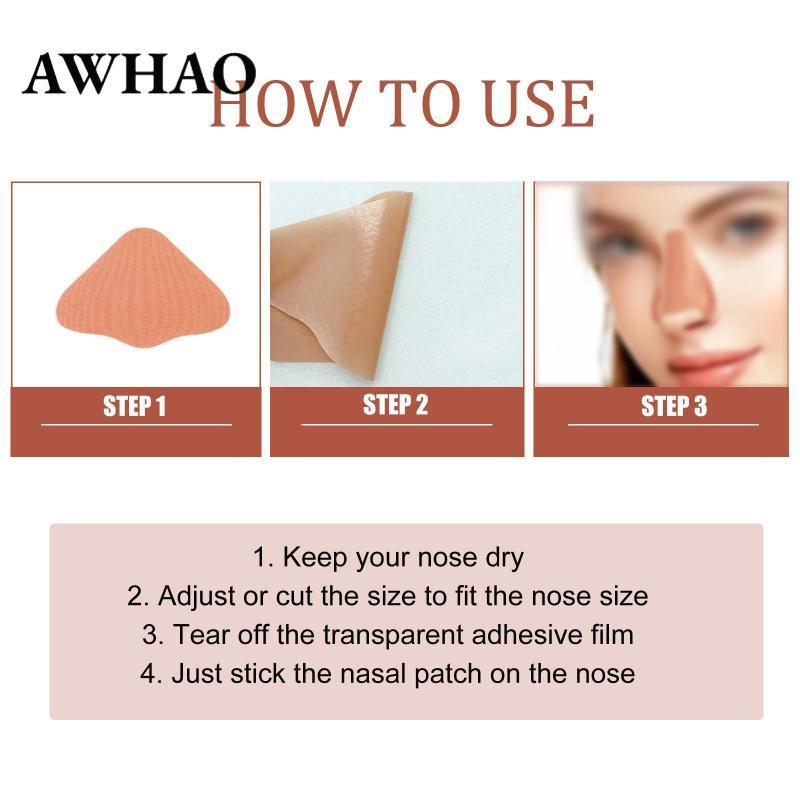 AWHAO

HOW TO USE

STEP 1

STEP 2

STEP 3

1. Keep your nose dry
2. Adjust or cut the size to fit the nose size
3. Tear off the transparent adhesive film
4. Just stick the nasal patch on the nose