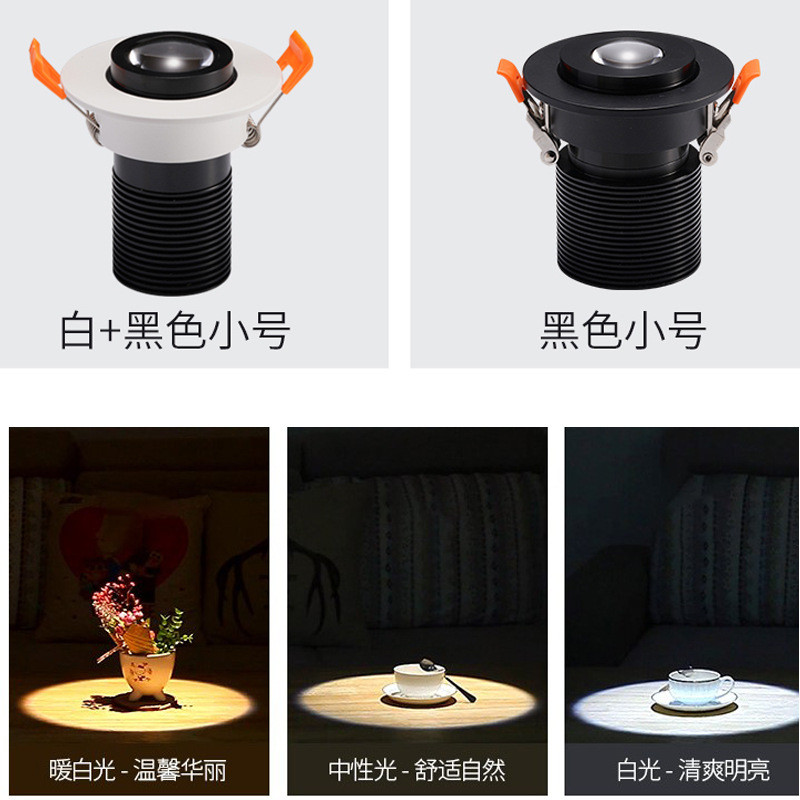 白+黑色小号

黑色小号

暖白光 - 温馨华丽

中性光 - 舒适自然

白光 - 清爽明亮