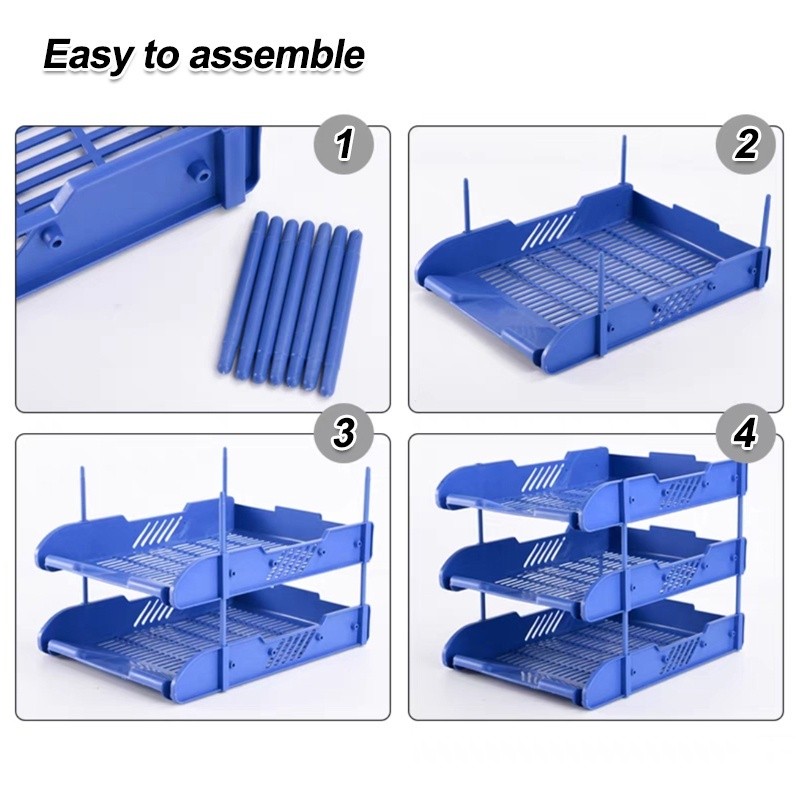 Easy to assemble

1

2

3

4