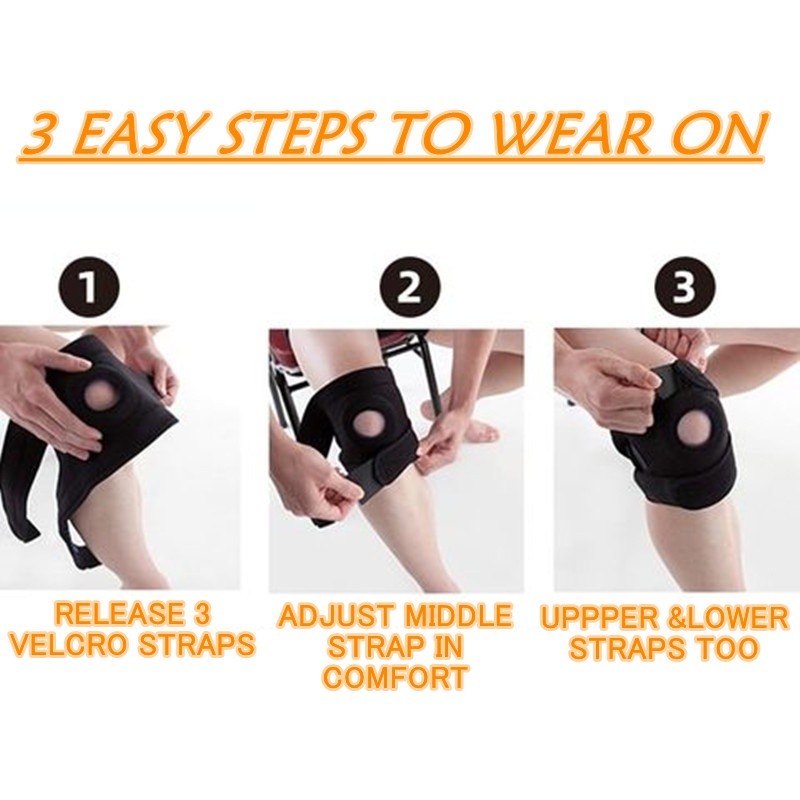 3 EASY STEPS TO WEAR ON

1

RELEASE 3 VELCRO STRAPS

2

ADJUST MIDDLE STRAP IN COMFORT

3

UPPPER &LOWER STRAPS TOO