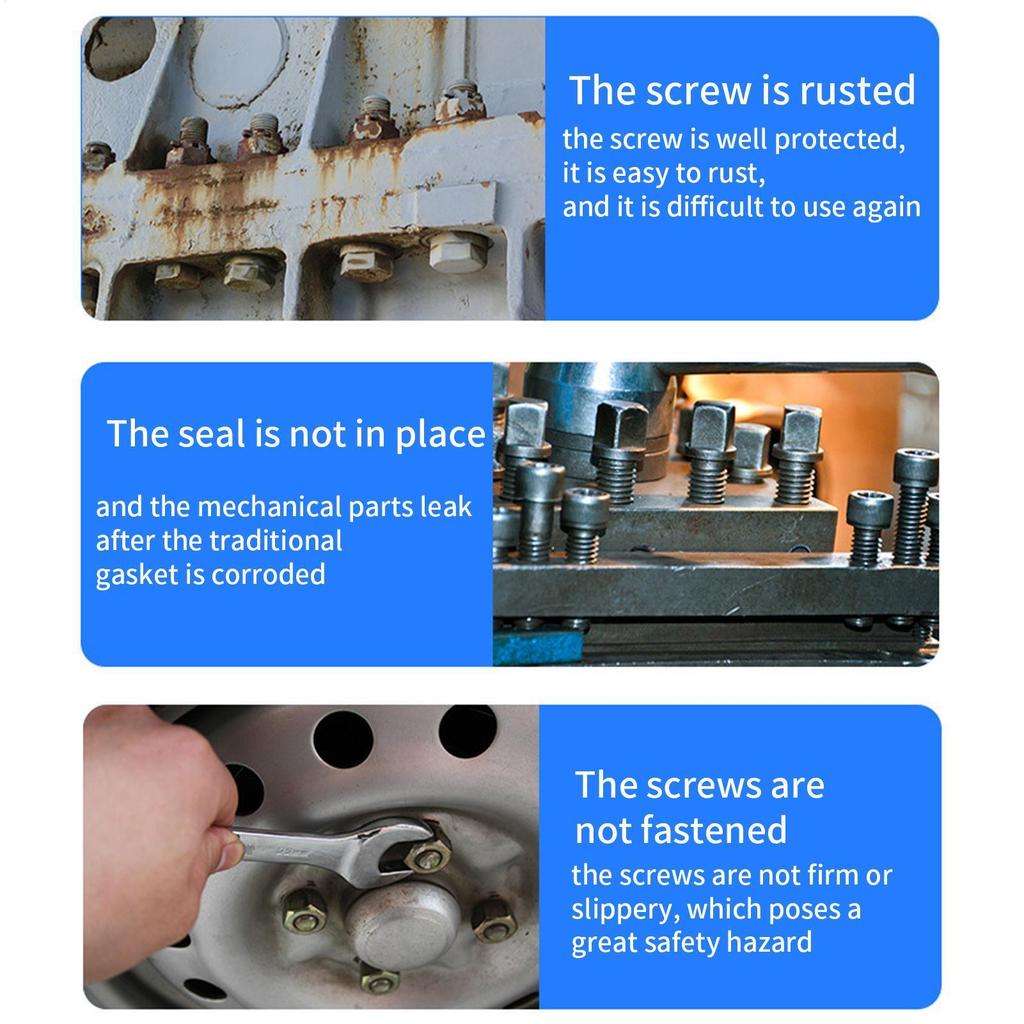 The screw is rusted
the screw is well protected, it is easy to rust, and it is difficult to use again

The seal is not in place
and the mechanical parts leak after the traditional gasket is corroded

The screws are not fastened
the screws are not firm or slippery, which poses a great safety hazard