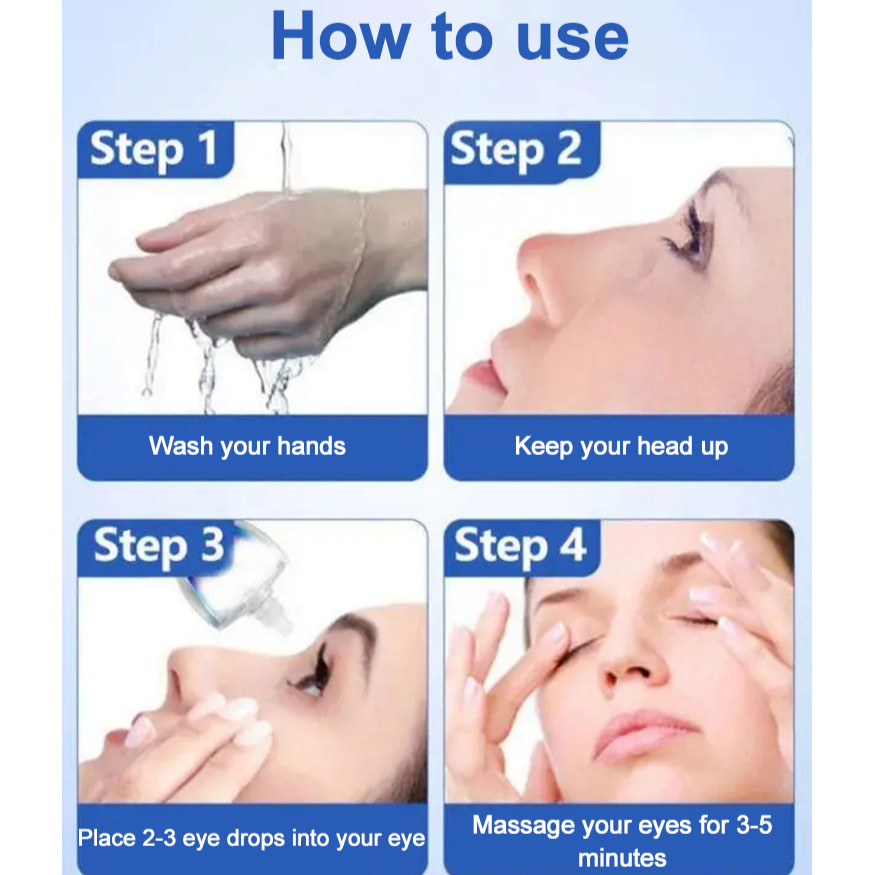 How to use

Step 1

Wash your hands

Step 2

Keep your head up

Step 3

Place 2-3 eye drops into your eye

Step 4

Massage your eyes for 3-5 minutes