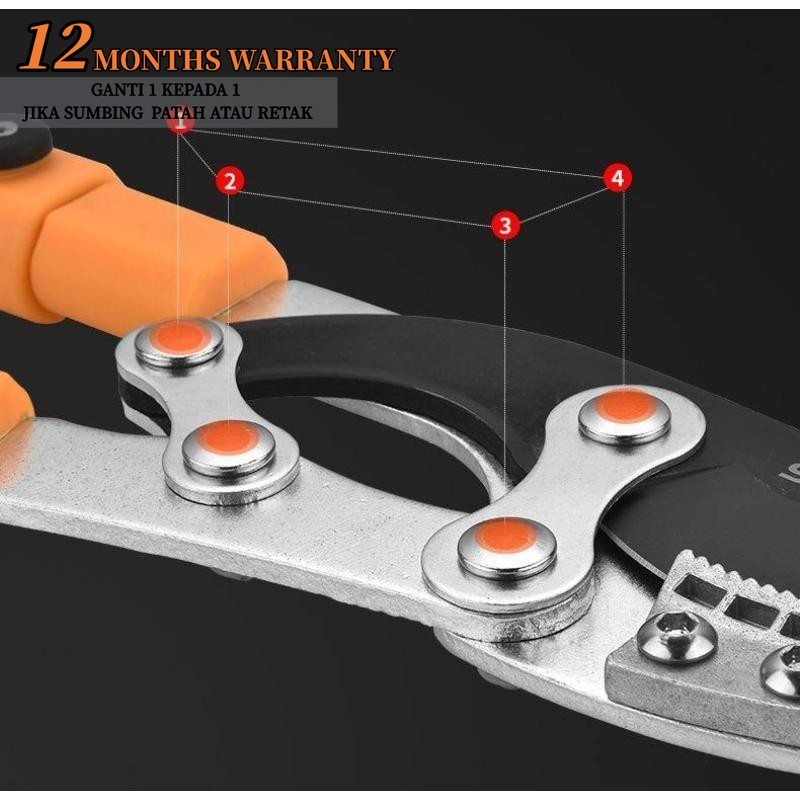 12 MONTHS WARRANTY
GANTI 1 KEPADA 1
JIKA SUMBING PATAH ATAU RETAK

1
2
3
4