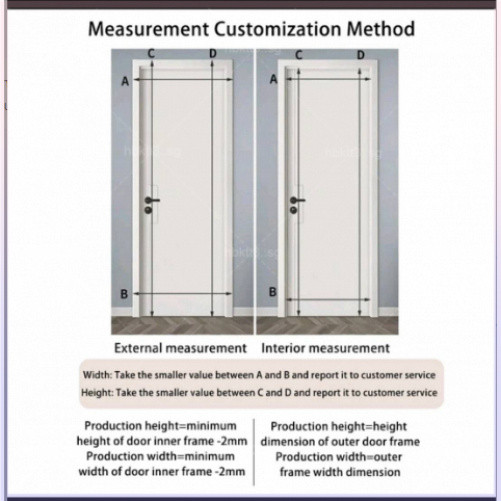 Measurement Customization Method

C D A B

C D A B

External measurement Interior measurement

Width: Take the smaller value between A and B and report it to customer service
Height: Take the smaller value between C and D and report it to customer service

Production height=minimum height of door inner frame -2mm
Production width=minimum width of door inner frame -2mm

Production height=height dimension of outer door frame
Production width=outer frame width dimension