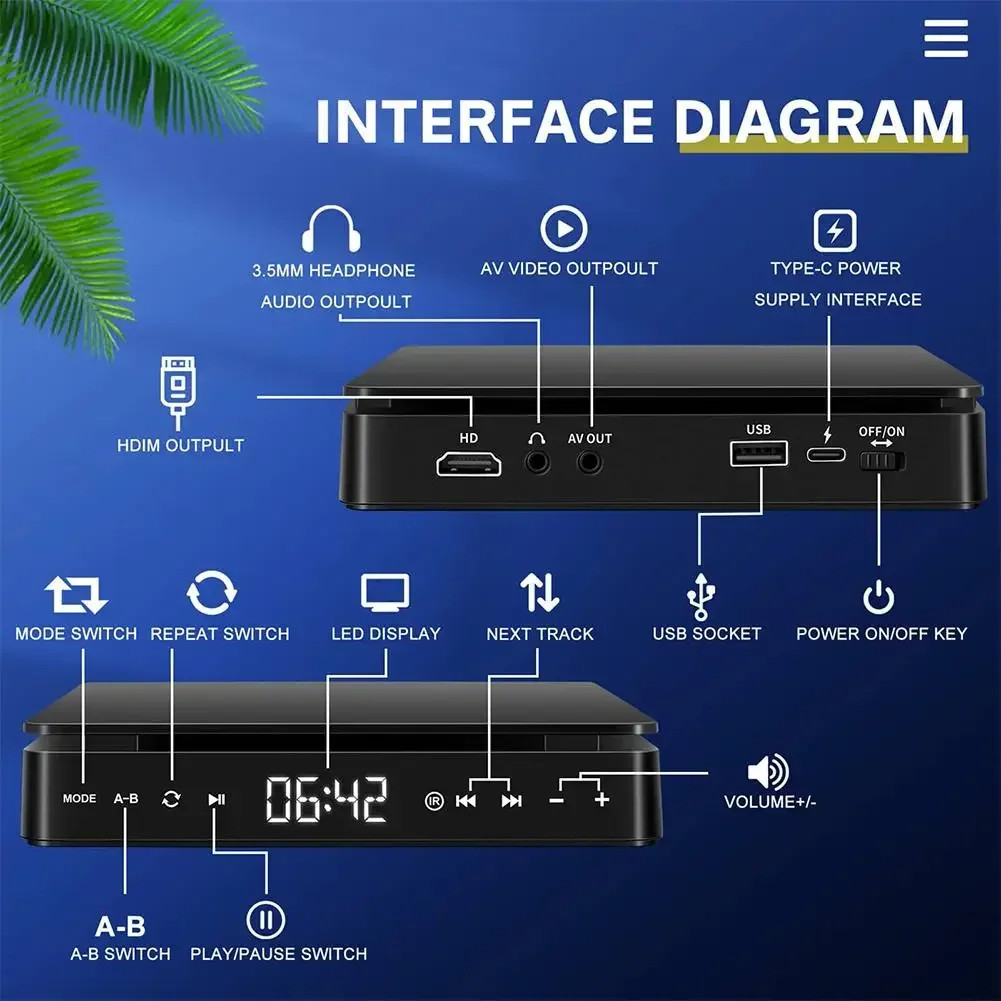 INTERFACE DIAGRAM

3.5MM HEADPHONE AUDIO OUTPOULT

AV VIDEO OUTPOULT

TYPE-C POWER SUPPLY INTERFACE

HDIM OUTPULT

HD

AV OUT

USB

OFF/ON

USB SOCKET

POWER ON/OFF KEY

MODE SWITCH

REPEAT SWITCH

LED DISPLAY

NEXT TRACK

MODE

A-B

06:42

IR

VOLUME+/-

A-B
A-B SWITCH

PLAY/PAUSE SWITCH