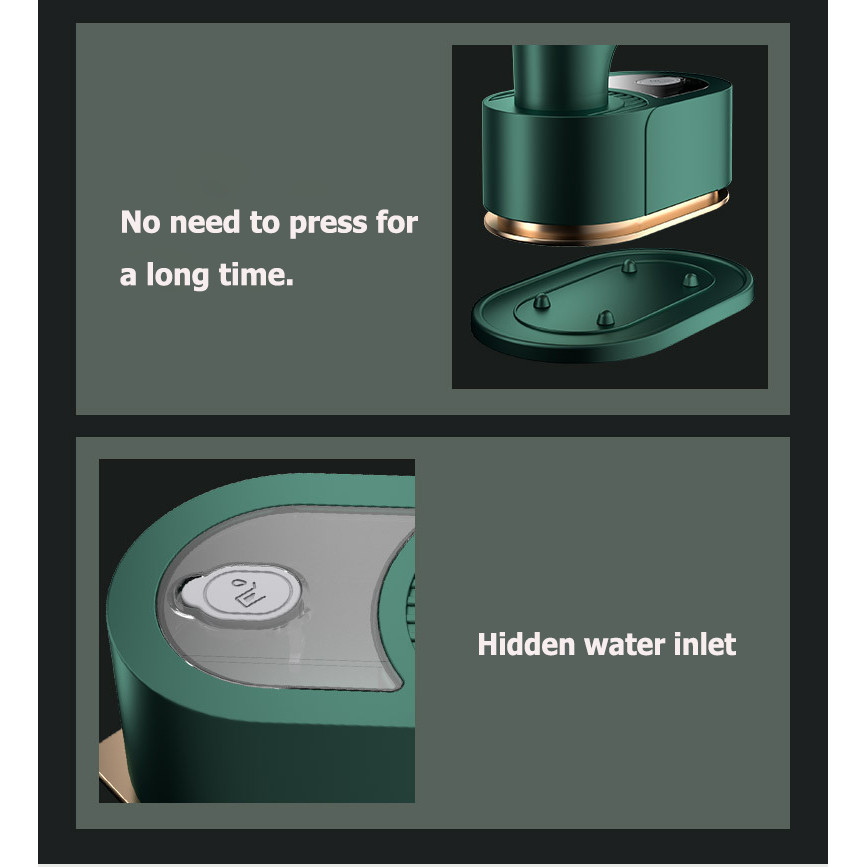 No need to press for a long time.

Hidden water inlet