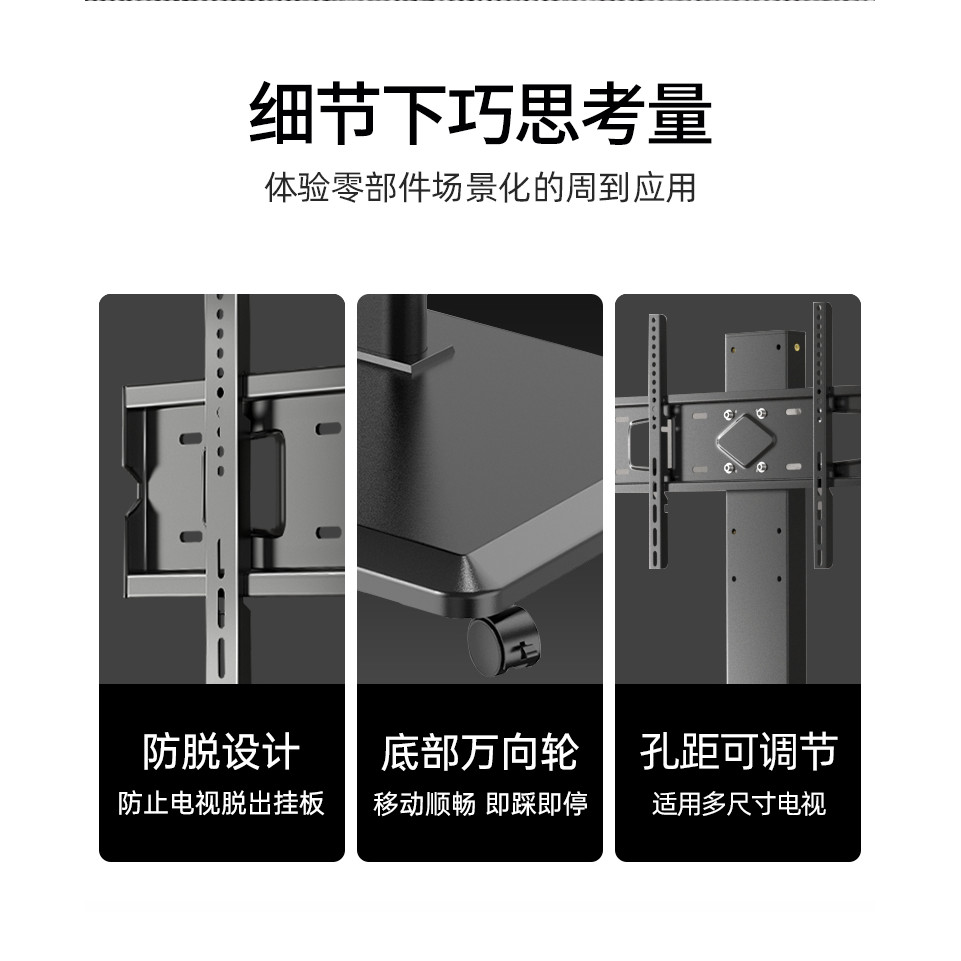 细节下巧思考量

体验零部件场景化的周到应用

防脱设计

防止电视脱出挂板

底部万向轮

移动顺畅 即踩即停

孔距可调节

适用多尺寸电视