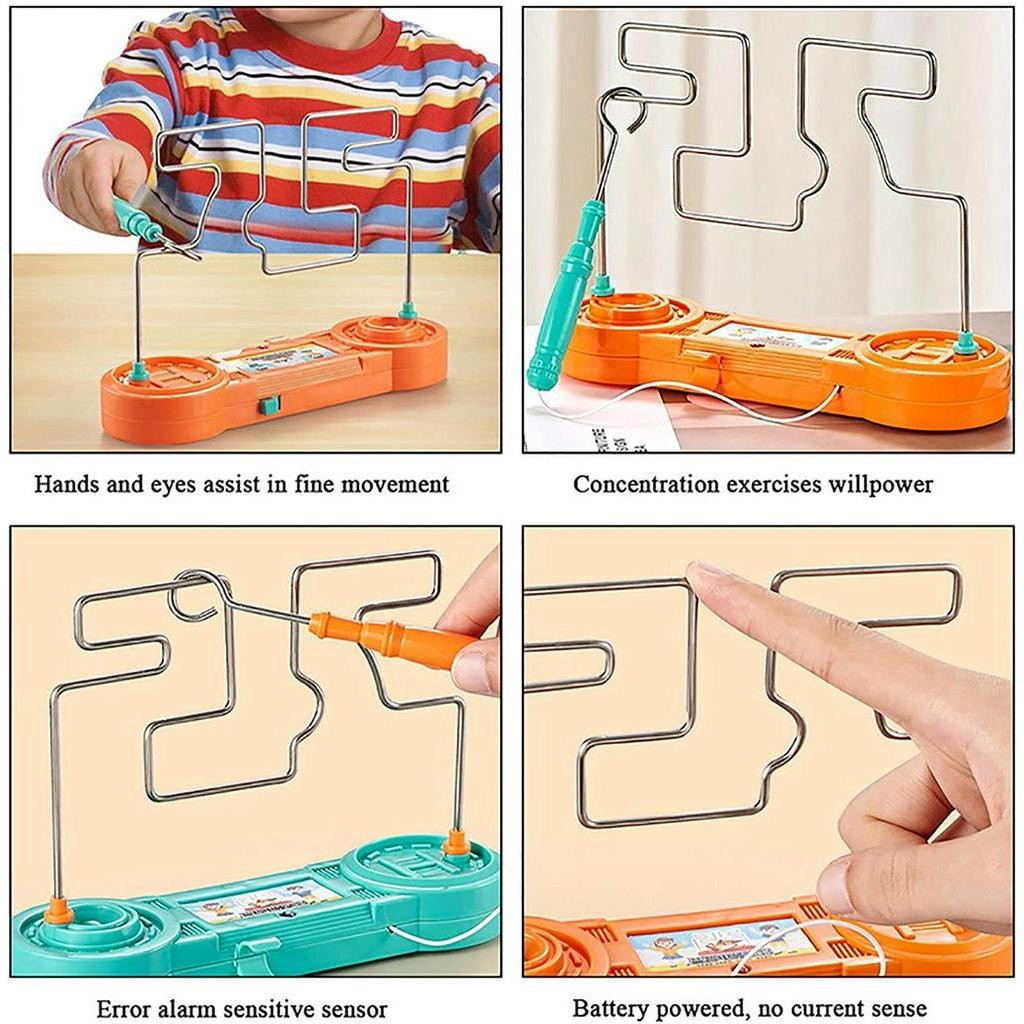 Hands and eyes assist in fine movement

Concentration exercises willpower

Error alarm sensitive sensor

Battery powered, no current sense