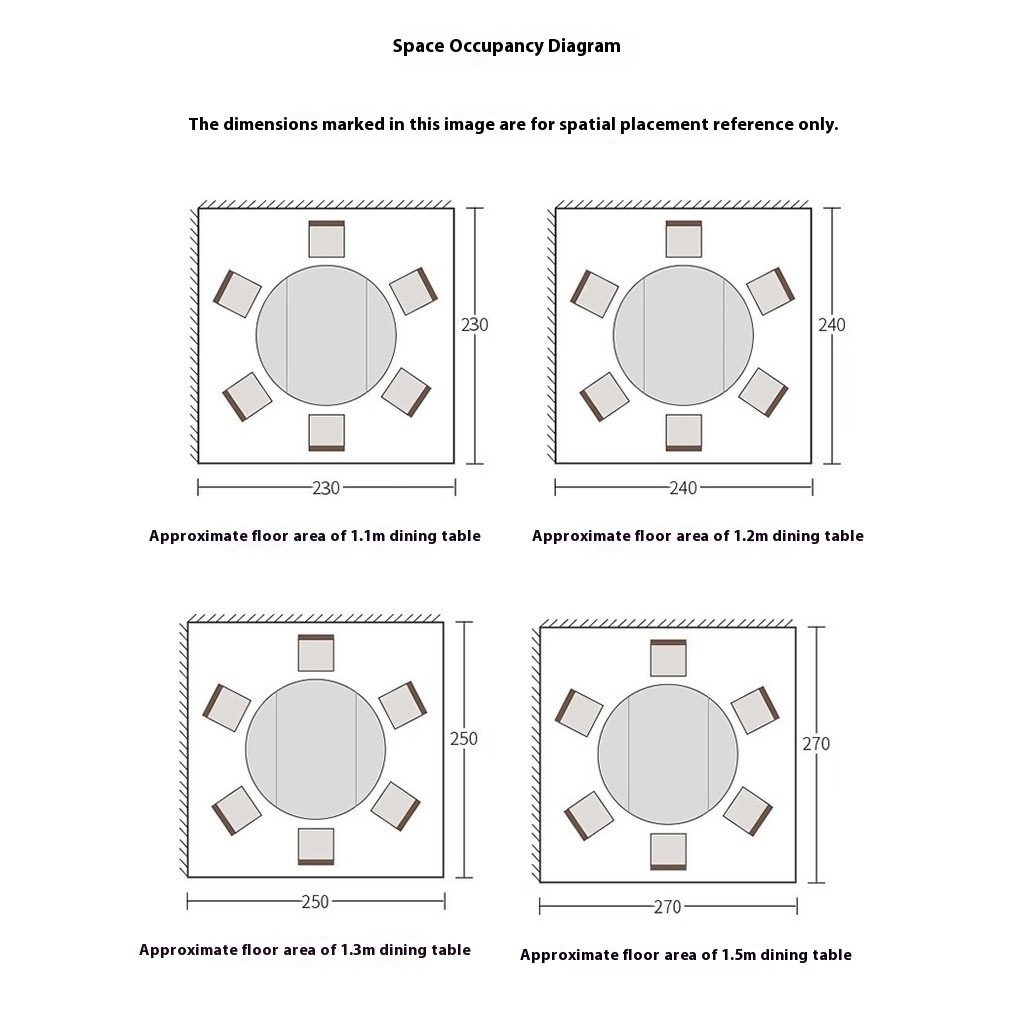 Space Occupancy Diagram

The dimensions marked in this image are for spatial placement reference only.

230

230

Approximate floor area of 1.1m dining table

240

240

Approximate floor area of 1.2m dining table

250

250

Approximate floor area of 1.3m dining table

270

270

Approximate floor area of 1.5m dining table