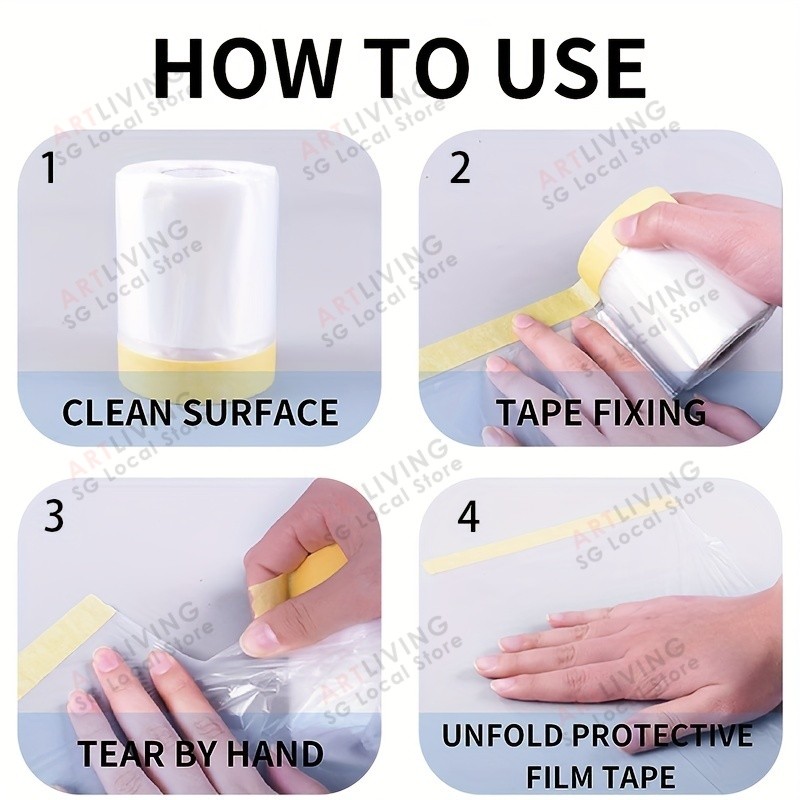 HOW TO USE

1
CLEAN SURFACE

2
TAPE FIXING

3
TEAR BY HAND

4
UNFOLD PROTECTIVE FILM TAPE

ARTLIVING SG Local Store